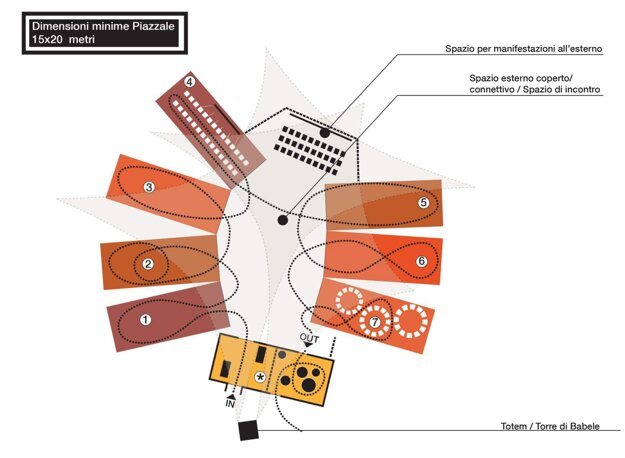 Dimensioni minime Piazzale
15x20 metri

Spazio per manifestazioni all'esterno

Spazio esterno coperto/
connettivo / Spazio di incontro

4

3

5

2

6

1

7

OUT

*

IN

Totem / Torre di Babele