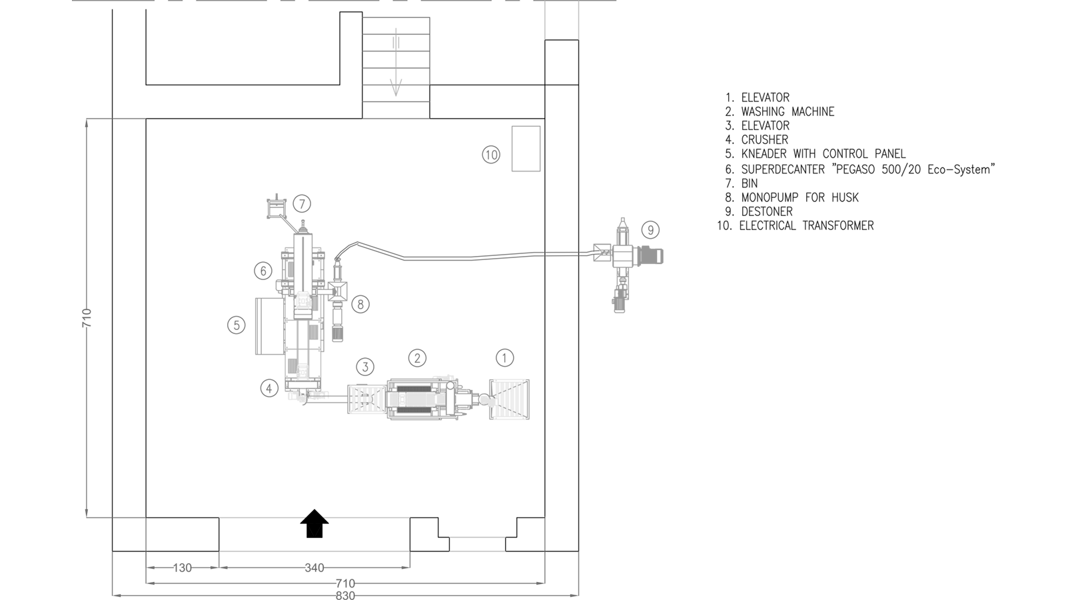 1. ELEVATOR
2. WASHING MACHINE
3. ELEVATOR
4. CRUSHER
5. KNEADER WITH CONTROL PANEL
6. SUPERDECANTER "PEGASO 500/20 Eco-System"
7. BIN
8. MONOPUMP FOR HUSK
9. DESTONER
10. ELECTRICAL TRANSFORMER

10
7
9
6
8
5
3
2
1
4
710
130
340
710
830