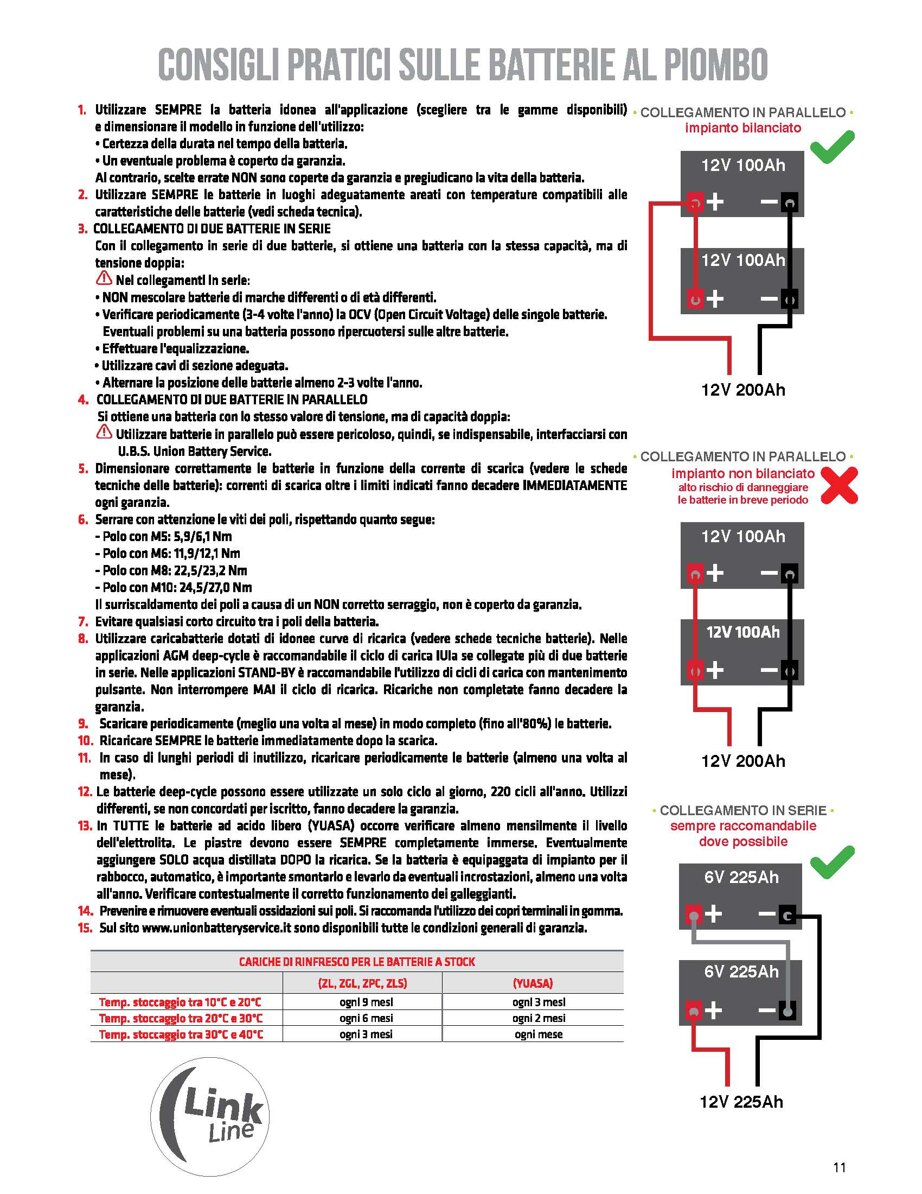 CONSIGLI PRATICI SULLE BATTERIE AL PIOMBO

1. Utilizzare SEMPRE la batteria idonea all'applicazione (scegliere tra le gamme disponibili) e dimensionare il modello in funzione dell'utilizzo:
• Certezza della durata nel tempo della batteria.
• Un eventuale problema è coperto da garanzia.
Al contrario, scelte errate NON sono coperte da garanzia e pregiudicano la vita della batteria.
2. Utilizzare SEMPRE le batterie in luoghi adeguatamente areati con temperature compatibili alle caratteristiche delle batterie (vedi scheda tecnica).
3. COLLEGAMENTO DI DUE BATTERIE IN SERIE
Con il collegamento in serie di due batterie, si ottiene una batteria con la stessa capacità, ma di tensione doppia:
Nei collegamenti in serie:
• NON mescolare batterie di marche differenti o di età differenti.
• Verificare periodicamente (3-4 volte l'anno) la OCV (Open Circuit Voltage) delle singole batterie. Eventuali problemi su una batteria possono ripercuotersi sulle altre batterie.
• Effettuare l'equalizzazione.
• Utilizzare cavi di sezione adeguata.
• Alternare la posizione delle batterie almeno 2-3 volte l'anno.
4. COLLEGAMENTO DI DUE BATTERIE IN PARALLELO
Si ottiene una batteria con lo stesso valore di tensione, ma di capacità doppia:
Utilizzare batterie in parallelo può essere pericoloso, quindi, se indispensabile, interfacciarsi con U.B.S. Union Battery Service.
5. Dimensionare correttamente le batterie in funzione della corrente di scarica (vedere le schede tecniche delle batterie): correnti di scarica oltre i limiti indicati fanno decadere IMMEDIATAMENTE ogni garanzia.
6. Serrare con attenzione le viti dei poli, rispettando quanto segue:
- Polo con M5: 5,9/6,1 Nm
- Polo con M6: 11,9/12,1 Nm
- Polo con M8: 22,5/23,2 Nm
- Polo con M10: 24,5/27,0 Nm
Il surriscaldamento dei poli a causa di un NON corretto serraggio, non è coperto da garanzia.
7. Evitare qualsiasi corto circuito tra i poli della batteria.
8. Utilizzare caricabatterie dotati di idonee curve di ricarica (vedere schede tecniche batterie). Nelle applicazioni AGM deep-cycle è raccomandabile il ciclo di carica IUIa se collegate più di due batterie in serie. Nelle applicazioni STAND-BY è raccomandabile l'utilizzo di cicli di carica con mantenimento pulsante. Non interrompere MAI il ciclo di ricarica. Ricariche non completate fanno decadere la garanzia.
9. Scaricare periodicamente (meglio una volta al mese) in modo completo (fino all'80%) le batterie.
10. Ricaricare SEMPRE le batterie immediatamente dopo la scarica.
11. In caso di lunghi periodi di inutilizzo, ricaricare periodicamente le batterie (almeno una volta al mese).
12. Le batterie deep-cycle possono essere utilizzate un solo ciclo al giorno, 220 cicli all'anno. Utilizzi differenti, se non concordati per iscritto, fanno decadere la garanzia.
13. In TUTTE le batterie ad acido libero (YUASA) occorre verificare almeno mensilmente il livello dell'elettrolita. Le piastre devono essere SEMPRE completamente immerse. Eventualmente aggiungere SOLO acqua distillata DOPO la ricarica. Se la batteria è equipaggata di impianto per il rabbocco, automatico, è importante smontarlo e levarlo da eventuali incrostazioni, almeno una volta all'anno. Verificare contestualmente il corretto funzionamento dei galleggianti.
14. Prevenire e rimuovere eventuali ossidazioni sui poli. Si raccomanda l'utilizzo dei copri terminali in gomma.
15. Sul sito www.unionbatteryservice.it sono disponibili tutte le condizioni generali di garanzia.

| CARICHE DI RINFRESCO PER LE BATTERIE A STOCK | | |
|---|---|---|
| | (ZL, ZGL, ZPC, ZLS) | (YUASA) |
| Temp. stoccaggio tra 10°C e 20°C | ogni 9 mesi | ogni 3 mesi |
| Temp. stoccaggio tra 20°C e 30°C | ogni 6 mesi | ogni 2 mesi |
| Temp. stoccaggio tra 30°C e 40°C | ogni 3 mesi | ogni mese |

Link Line

• COLLEGAMENTO IN PARALLELO •
impianto bilanciato
12V 100Ah
+ −
12V 100Ah
+ −
12V 200Ah

• COLLEGAMENTO IN PARALLELO •
impianto non bilanciato
alto rischio di danneggiare le batterie in breve periodo
12V 100Ah
+ −
12V 100Ah
+ −
12V 200Ah

• COLLEGAMENTO IN SERIE •
sempre raccomandabile dove possibile
6V 225Ah
+ −
6V 225Ah
+ −
12V 225Ah

11