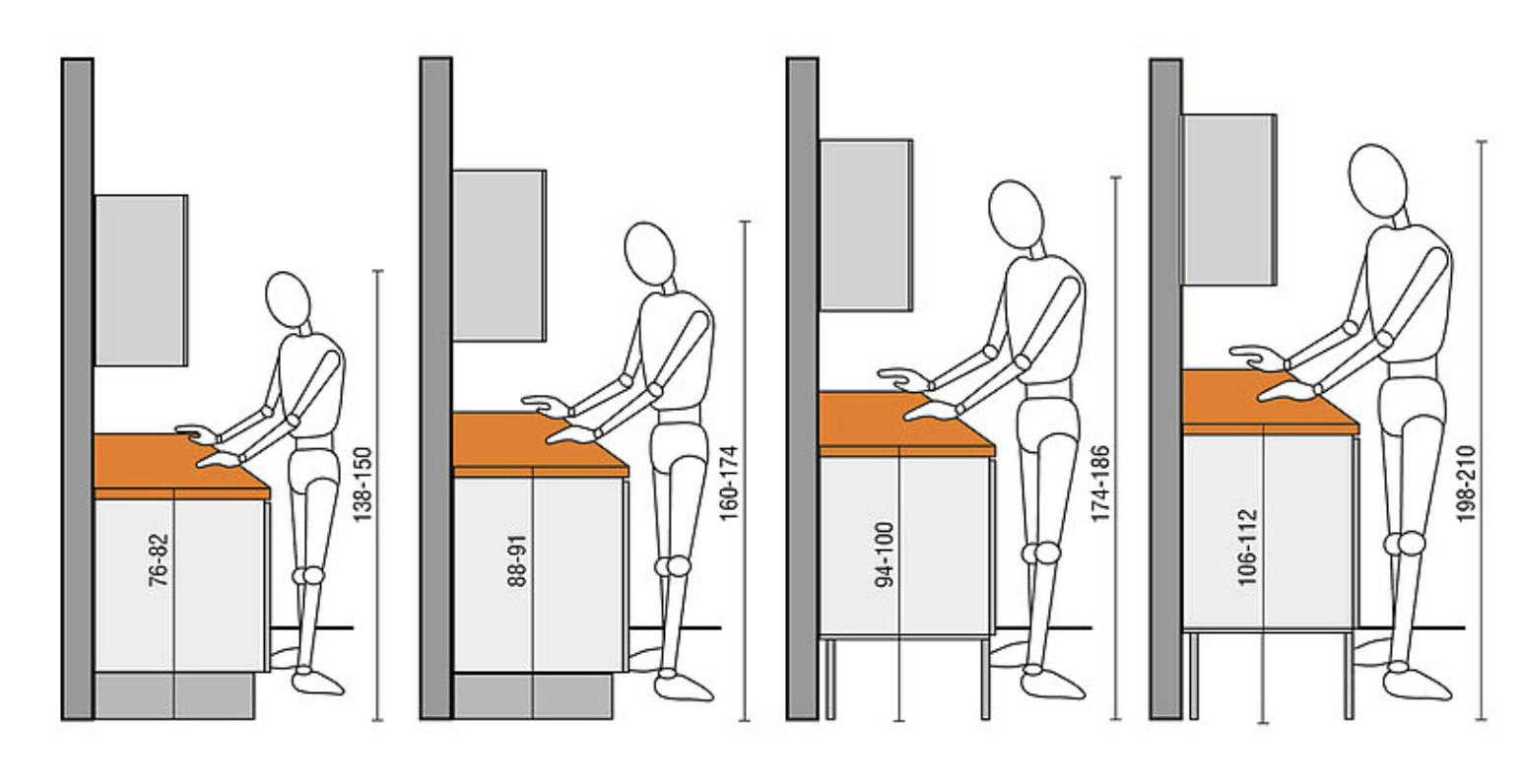 76-82
138-150
88-91
160-174
94-100
174-186
106-112
198-210