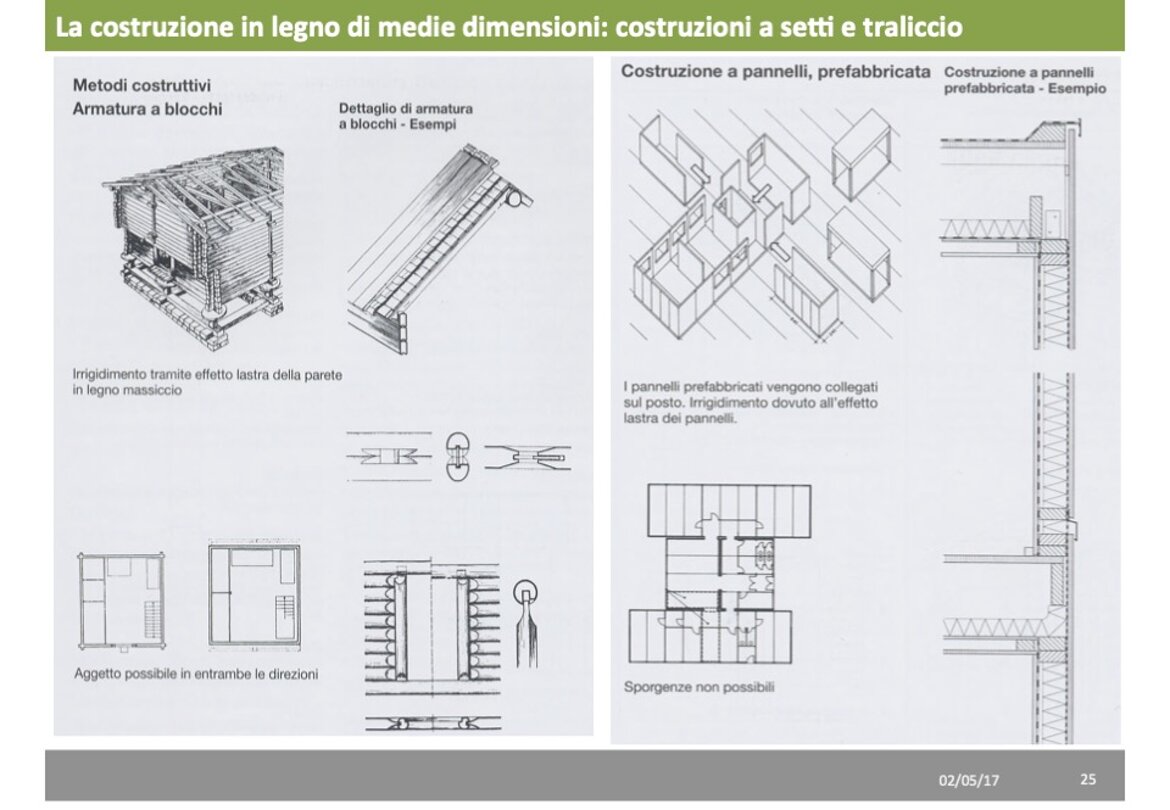 La costruzione in legno di medie dimensioni: costruzioni a setti e traliccio

Metodi costruttivi
Armatura a blocchi

Dettaglio di armatura a blocchi - Esempi

Irrigidimento tramite effetto lastra della parete in legno massiccio

Aggetto possibile in entrambe le direzioni

Costruzione a pannelli, prefabbricata

Costruzione a pannelli prefabbricata - Esempio

I pannelli prefabbricati vengono collegati sul posto. Irrigidimento dovuto all'effetto lastra dei pannelli.

Sporgenze non possibili

02/05/17

25