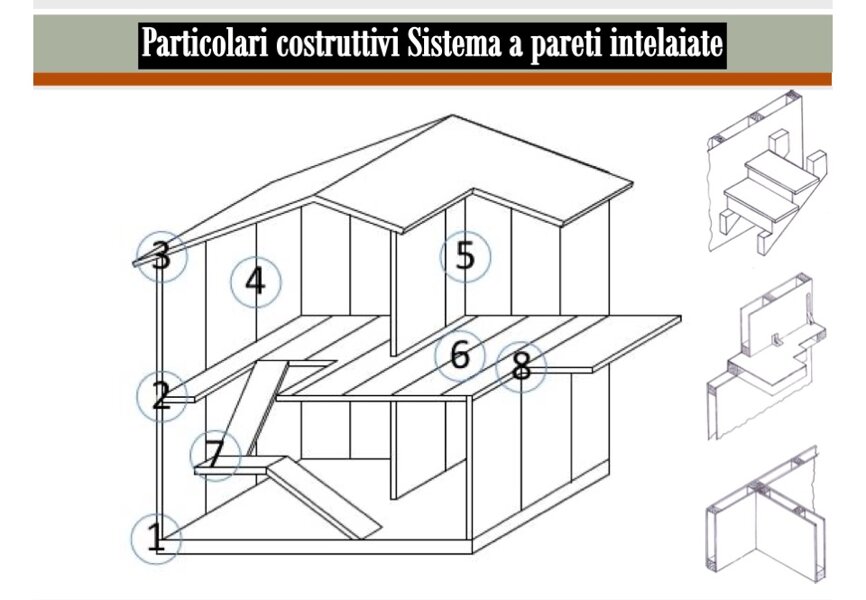 Particolari costruttivi Sistema a pareti intelaiate

3
4
5
2
6
8
7
1