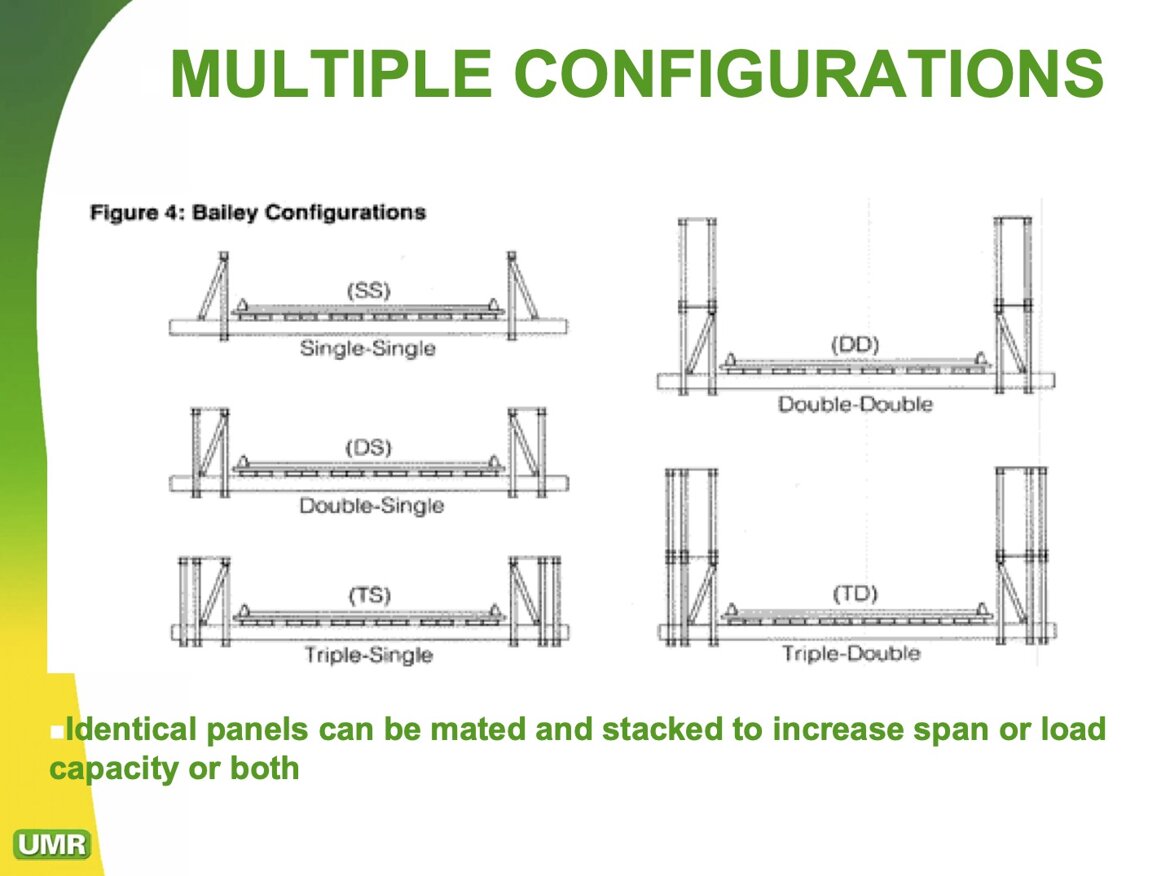 MULTIPLE CONFIGURATIONS

Figure 4: Bailey Configurations

(SS)
Single-Single

(DS)
Double-Single

(TS)
Triple-Single

(DD)
Double-Double

(TD)
Triple-Double

Identical panels can be mated and stacked to increase span or load capacity or both

UMR