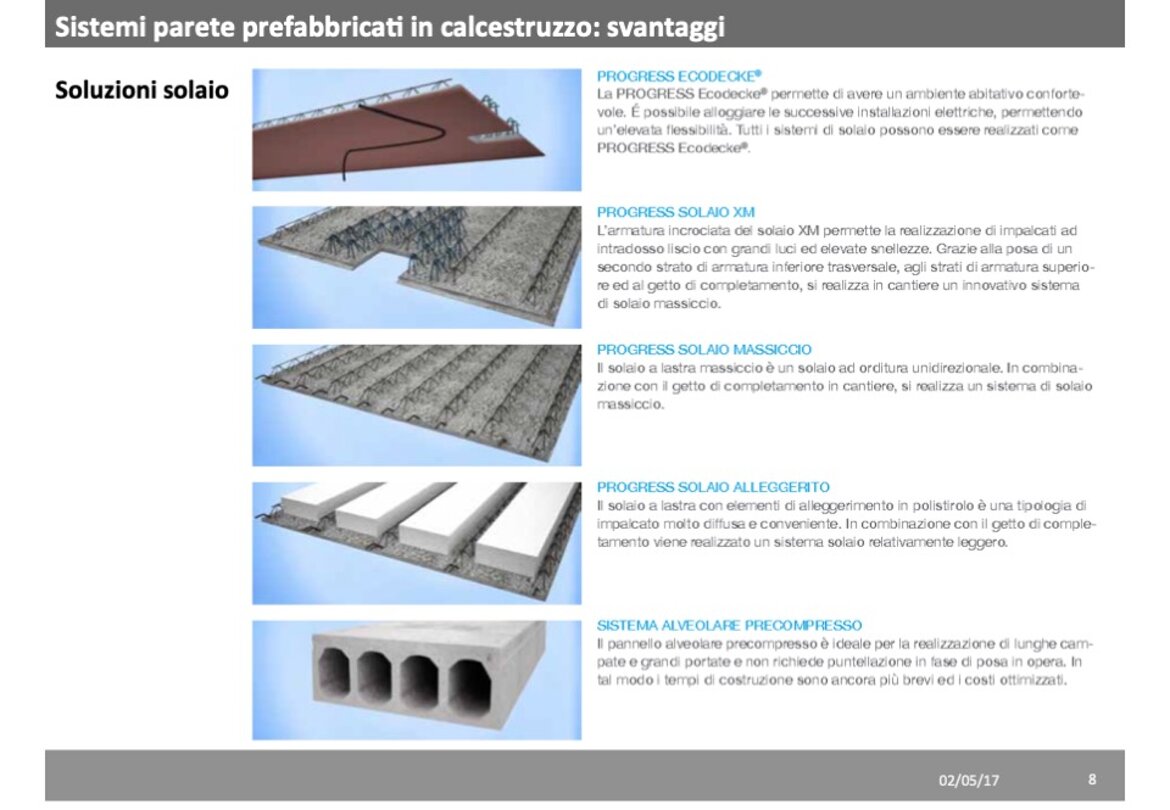 Sistemi parete prefabbricati in calcestruzzo: svantaggi

Soluzioni solaio

PROGRESS ECODECKE®
La PROGRESS Ecodecke® permette di avere un ambiente abitativo confortevole. É possibile alloggiare le successive installazioni elettriche, permettendo un'elevata flessibilità. Tutti i sistemi di solaio possono essere realizzati come PROGRESS Ecodecke®.

PROGRESS SOLAIO XM
L'armatura incrociata del solaio XM permette la realizzazione di impalcati ad intradosso liscio con grandi luci ed elevate snellezze. Grazie alla posa di un secondo strato di armatura inferiore trasversale, agli strati di armatura superiore ed al getto di completamento, si realizza in cantiere un innovativo sistema di solaio massiccio.

PROGRESS SOLAIO MASSICCIO
Il solaio a lastra massiccio è un solaio ad orditura unidirezionale. In combinazione con il getto di completamento in cantiere, si realizza un sistema di solaio massiccio.

PROGRESS SOLAIO ALLEGGERITO
Il solaio a lastra con elementi di alleggerimento in polistirolo è una tipologia di impalcato molto diffusa e conveniente. In combinazione con il getto di completamento viene realizzato un sistema solaio relativamente leggero.

SISTEMA ALVEOLARE PRECOMPRESSO
Il pannello alveolare precompresso è ideale per la realizzazione di lunghe campate e grandi portate e non richiede puntellazione in fase di posa in opera. In tal modo i tempi di costruzione sono ancora più brevi ed i costi ottimizzati.

02/05/17 8