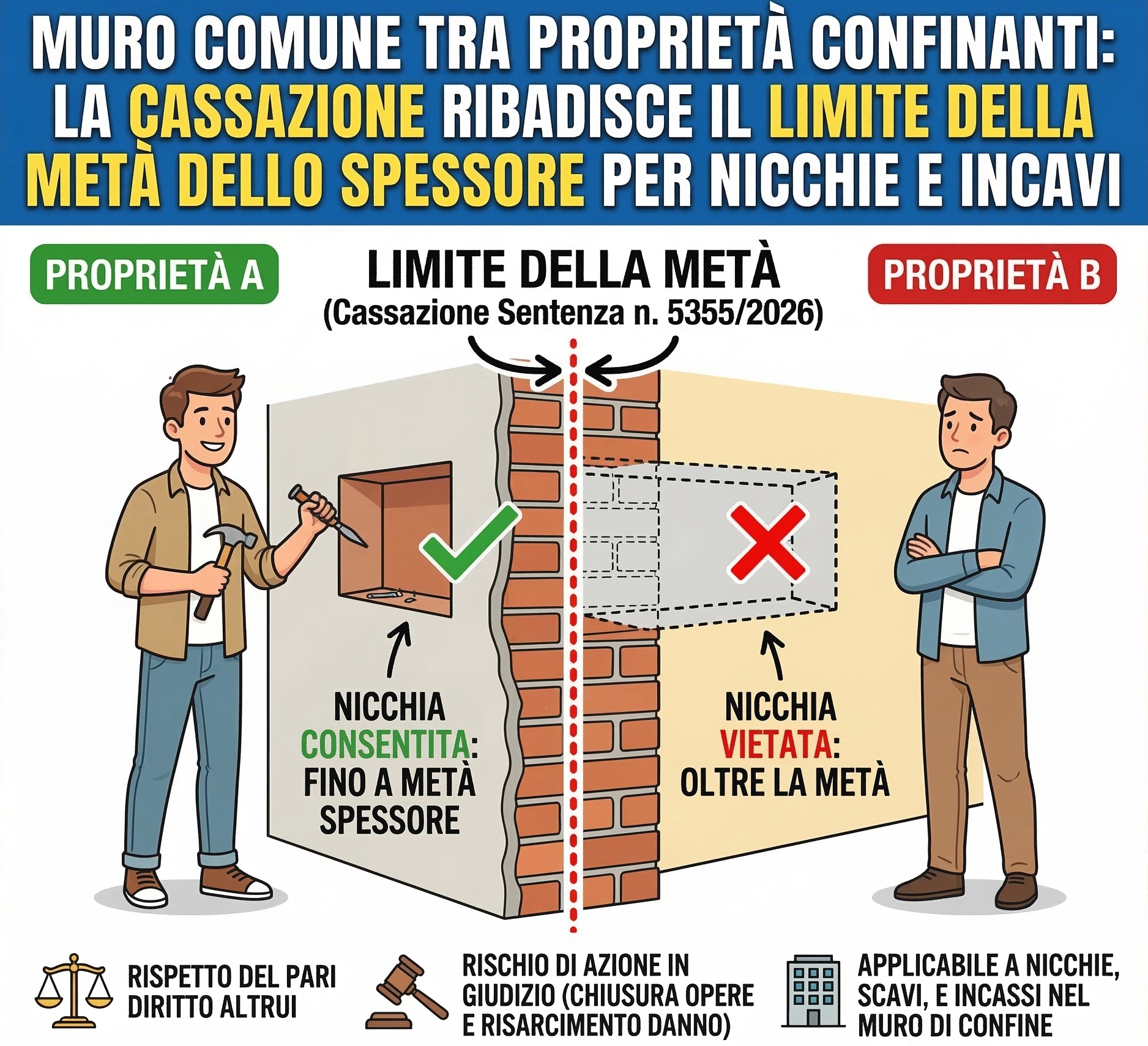 MURO COMUNE TRA PROPRIETÀ CONFINANTI: LA CASSAZIONE RIBADISCE IL LIMITE DELLA METÀ DELLO SPESSORE PER NICCHIE E INCAVI

PROPRIETÀ A

LIMITE DELLA METÀ
(Cassazione Sentenza n. 5355/2026)

PROPRIETÀ B

NICCHIA CONSENTITA: FINO A METÀ SPESSORE

NICCHIA VIETATA: OLTRE LA METÀ

RISPETTO DEL PARI DIRITTO ALTRUI

RISCHIO DI AZIONE IN GIUDIZIO (CHIUSURA OPERE E RISARCIMENTO DANNO)

APPLICABILE A NICCHIE, SCAVI, E INCASSI NEL MURO DI CONFINE