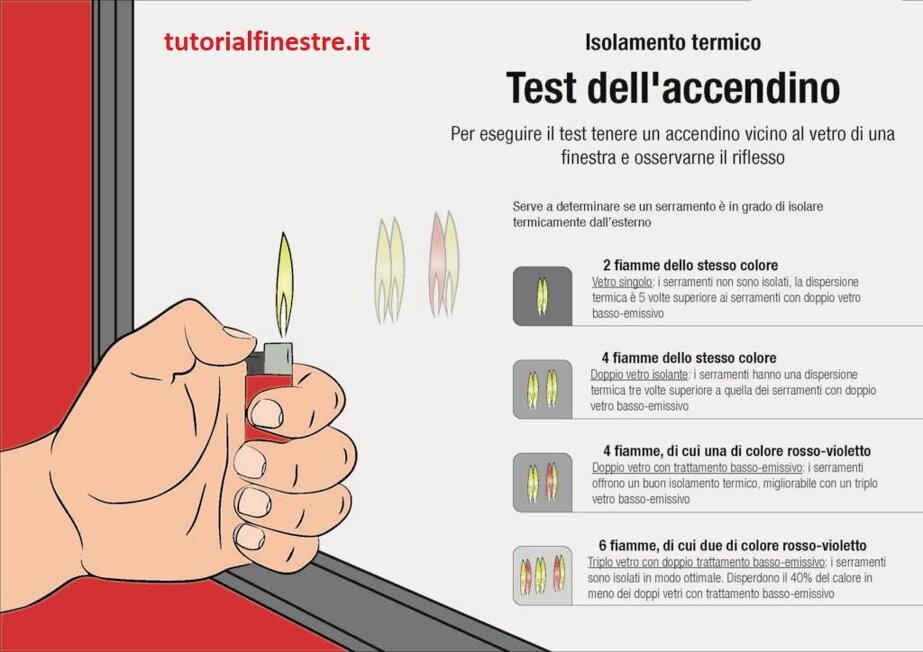 tutorialfinestre.it

Isolamento termico

Test dell'accendino

Per eseguire il test tenere un accendino vicino al vetro di una finestra e osservarne il riflesso

Serve a determinare se un serramento è in grado di isolare termicamente dall'esterno

2 fiamme dello stesso colore
Vetro singolo: i serramenti non sono isolati, la dispersione termica è 5 volte superiore ai serramenti con doppio vetro basso-emissivo

4 fiamme dello stesso colore
Doppio vetro isolante: i serramenti hanno una dispersione termica tre volte superiore a quella dei serramenti con doppio vetro basso-emissivo

4 fiamme, di cui una di colore rosso-violetto
Doppio vetro con trattamento basso-emissivo: i serramenti offrono un buon isolamento termico, migliorabile con un triplo vetro basso-emissivo

6 fiamme, di cui due di colore rosso-violetto
Triplo vetro con doppio trattamento basso-emissivo: i serramenti sono isolati in modo ottimale. Disperdono il 40% del calore in meno dei doppi vetri con trattamento basso-emissivo