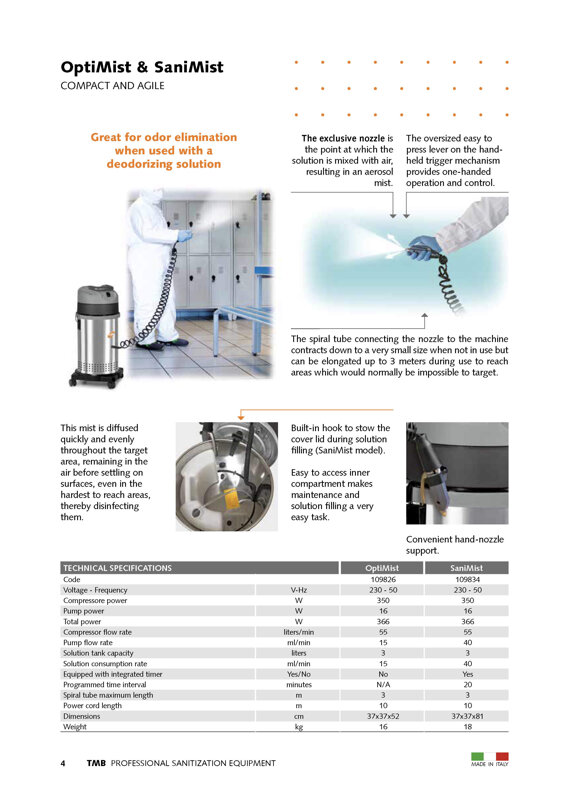 OptiMist & SaniMist
COMPACT AND AGILE

Great for odor elimination when used with a deodorizing solution

The exclusive nozzle is the point at which the solution is mixed with air, resulting in an aerosol mist.

The oversized easy to press lever on the hand-held trigger mechanism provides one-handed operation and control.

The spiral tube connecting the nozzle to the machine contracts down to a very small size when not in use but can be elongated up to 3 meters during use to reach areas which would normally be impossible to target.

This mist is diffused quickly and evenly throughout the target area, remaining in the air before settling on surfaces, even in the hardest to reach areas, thereby disinfecting them.

Built-in hook to stow the cover lid during solution filling (SaniMist model).

Easy to access inner compartment makes maintenance and solution filling a very easy task.

Convenient hand-nozzle support.

| TECHNICAL SPECIFICATIONS | | OptiMist | SaniMist |
|---|---|---|---|
| Code | | 109826 | 109834 |
| Voltage - Frequency | V-Hz | 230 - 50 | 230 - 50 |
| Compressore power | W | 350 | 350 |
| Pump power | W | 16 | 16 |
| Total power | W | 366 | 366 |
| Compressor flow rate | liters/min | 55 | 55 |
| Pump flow rate | ml/min | 15 | 40 |
| Solution tank capacity | liters | 3 | 3 |
| Solution consumption rate | ml/min | 15 | 40 |
| Equipped with integrated timer | Yes/No | No | Yes |
| Programmed time interval | minutes | N/A | 20 |
| Spiral tube maximum length | m | 3 | 3 |
| Power cord length | m | 10 | 10 |
| Dimensions | cm | 37x37x52 | 37x37x81 |
| Weight | kg | 16 | 18 |

4 TMB PROFESSIONAL SANITIZATION EQUIPMENT

MADE IN ITALY