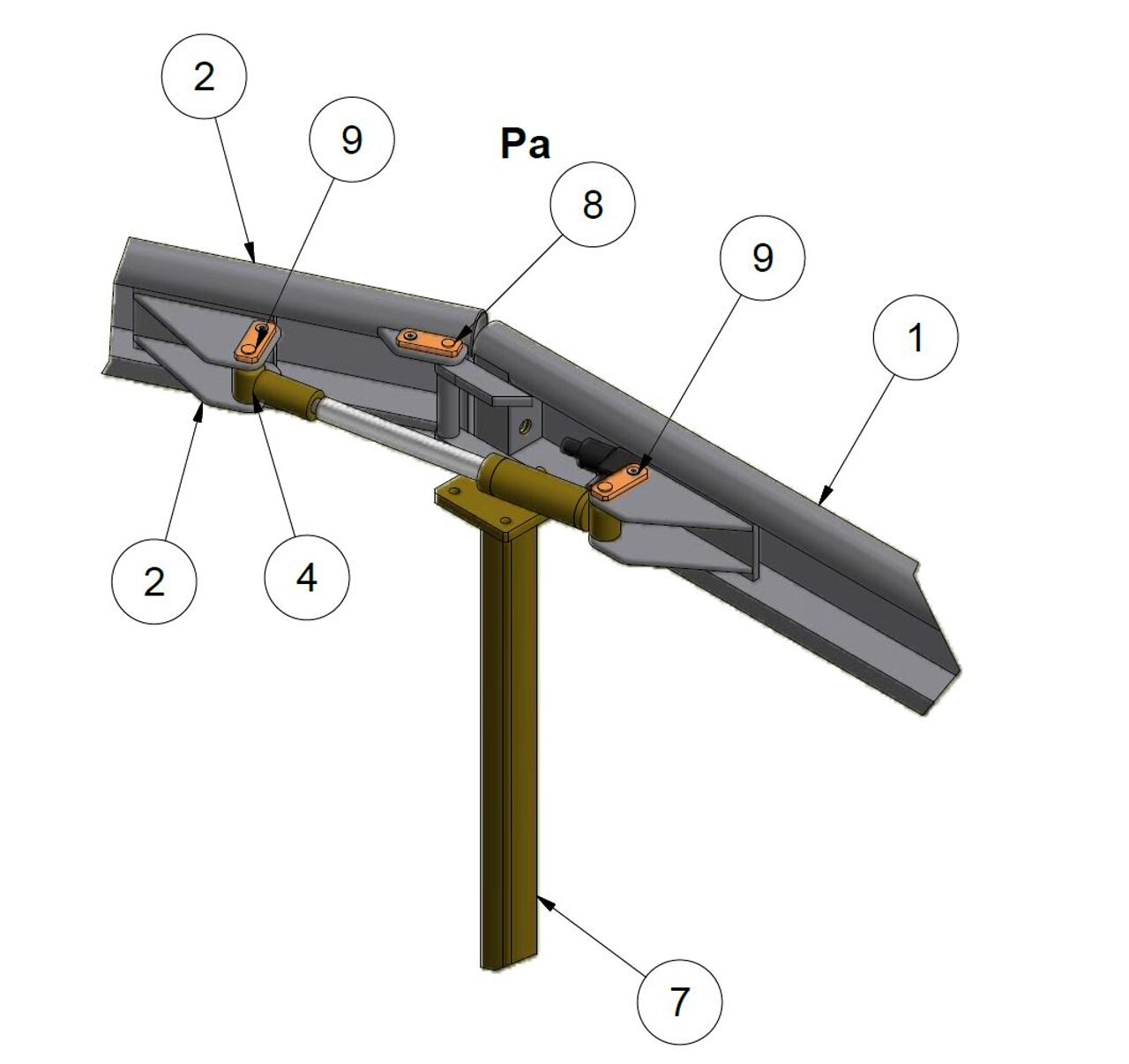 2

9

Pa

8

9

1

2

4

7