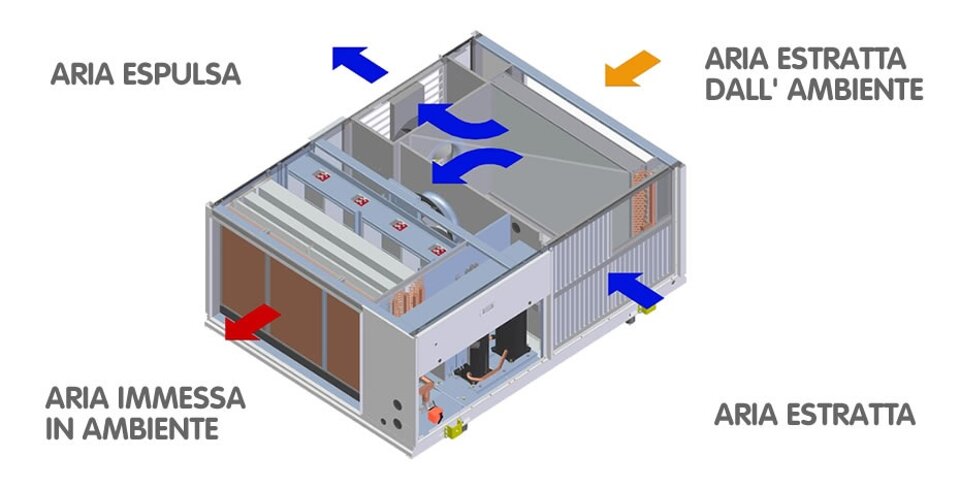 ARIA ESPULSA

ARIA ESTRATTA
DALL' AMBIENTE

ARIA IMMESSA
IN AMBIENTE

ARIA ESTRATTA