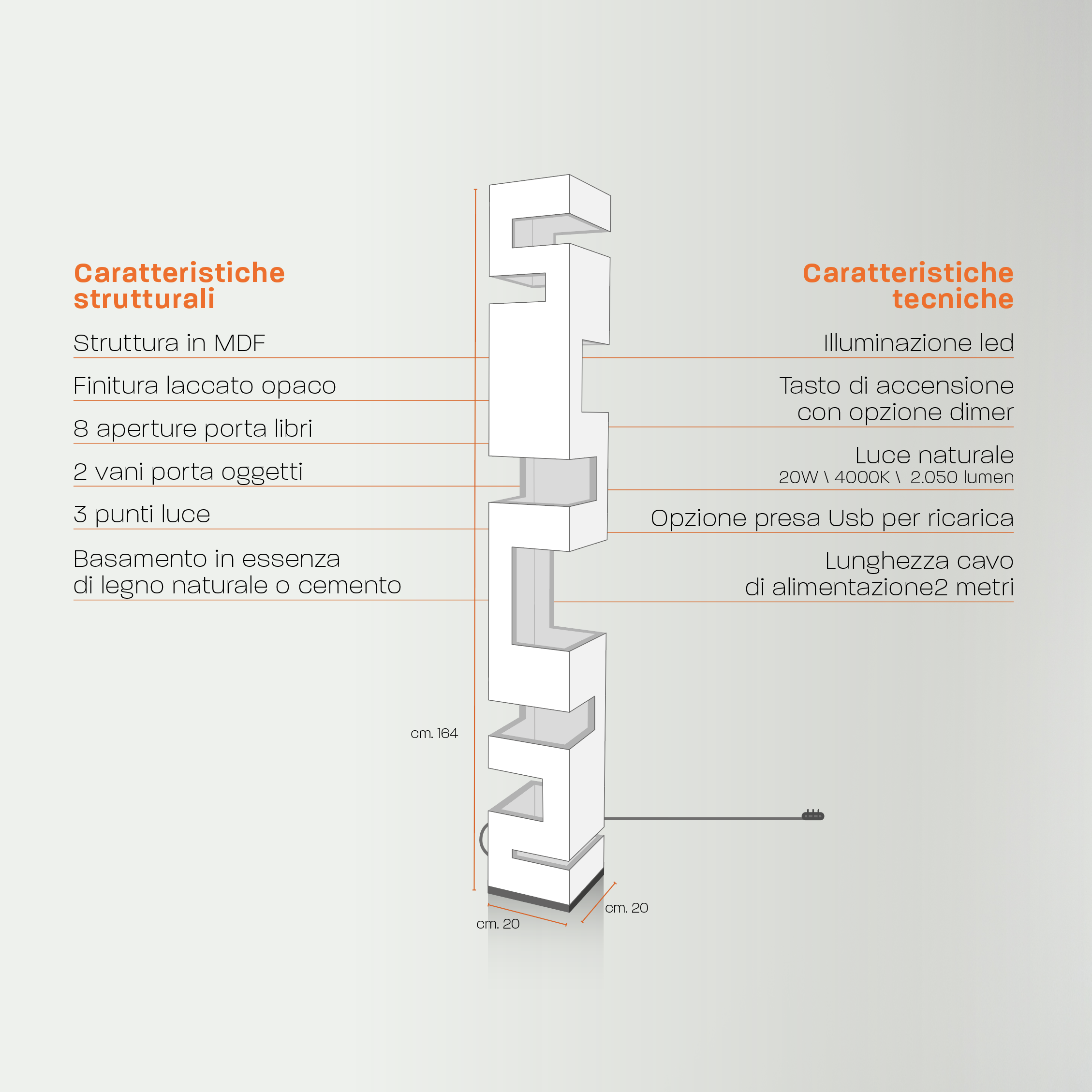 Caratteristiche strutturali

Struttura in MDF

Finitura laccato opaco

8 aperture porta libri

2 vani porta oggetti

3 punti luce

Basamento in essenza di legno naturale o cemento

Caratteristiche tecniche

Illuminazione led

Tasto di accensione con opzione dimer

Luce naturale
20W \ 4000K \ 2.050 lumen

Opzione presa Usb per ricarica

Lunghezza cavo di alimentazione2 metri

cm. 164

cm. 20

cm. 20