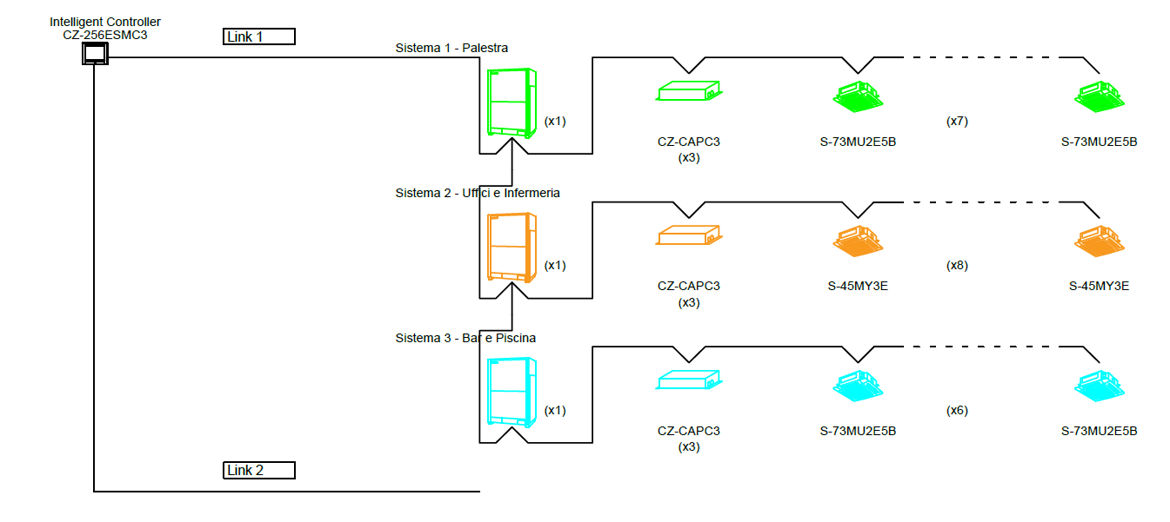 Intelligent Controller
CZ-256ESMC3

Link 1

Sistema 1 - Palestra

(x1)

CZ-CAPC3
(x3)

S-73MU2E5B

(x7)

S-73MU2E5B

Sistema 2 - Uffici e Infermeria

(x1)

CZ-CAPC3
(x3)

S-45MY3E

(x8)

S-45MY3E

Sistema 3 - Bar e Piscina

(x1)

CZ-CAPC3
(x3)

S-73MU2E5B

(x6)

S-73MU2E5B

Link 2