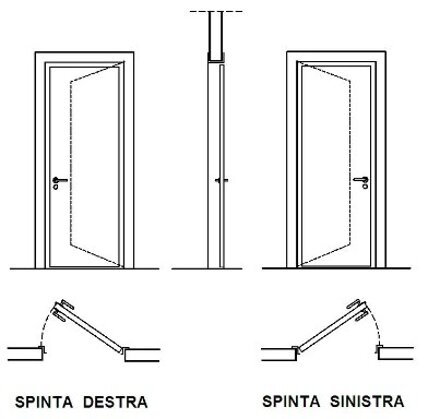 SPINTA DESTRA

SPINTA SINISTRA