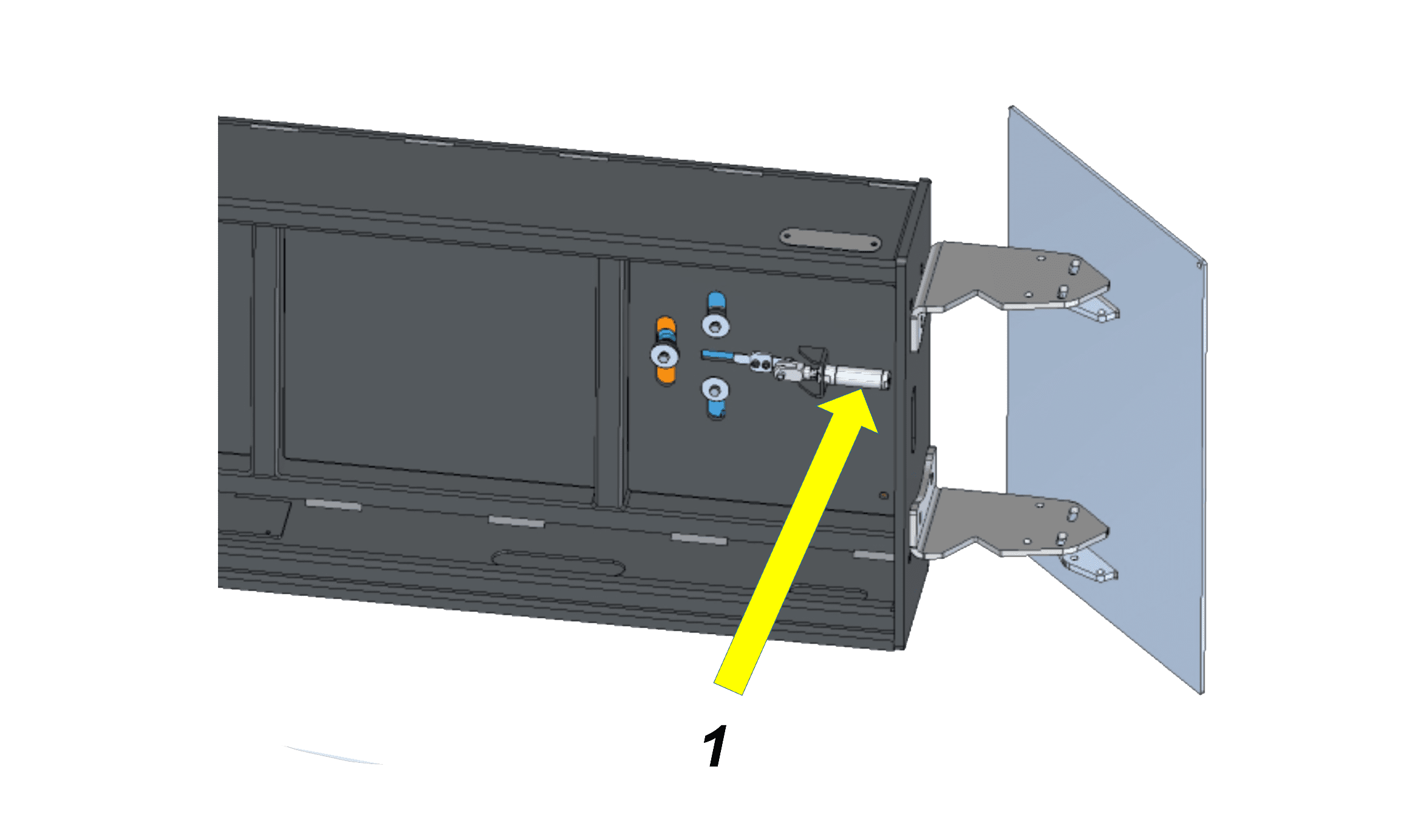 1