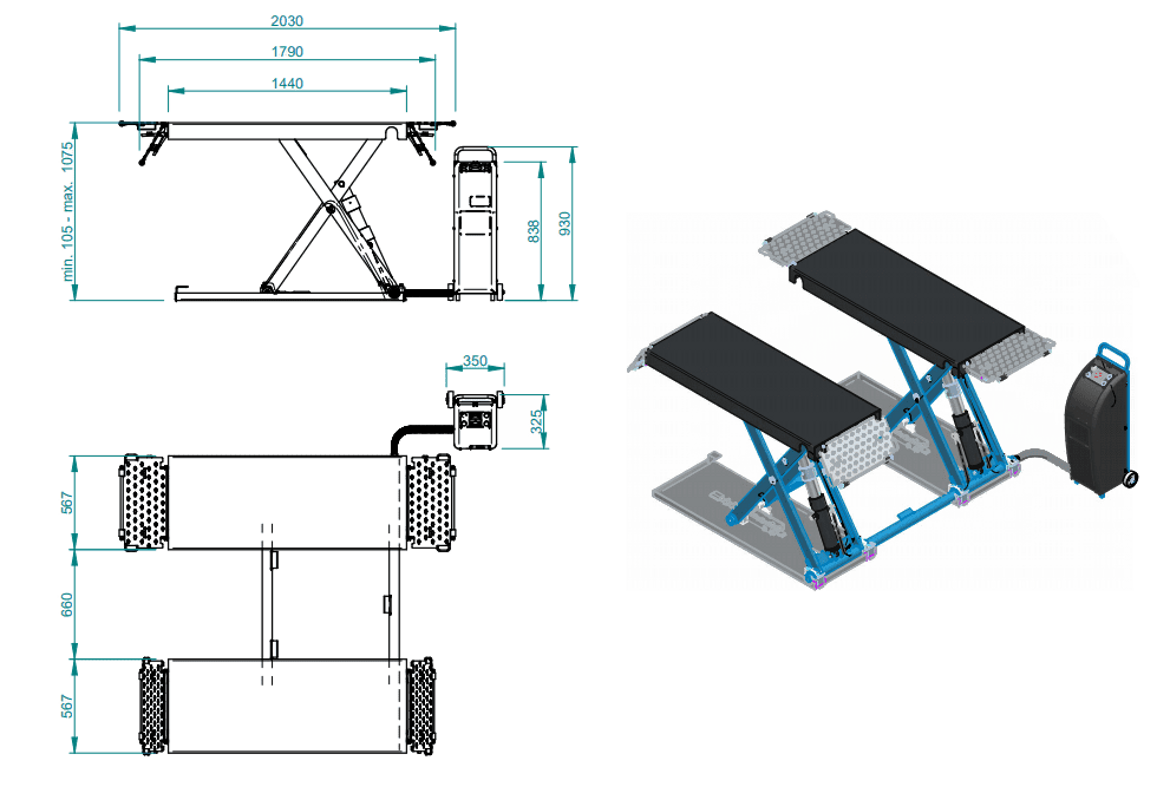 2030
1790
1440
min. 105 - max. 1075
838
930
350
325
567
660
567