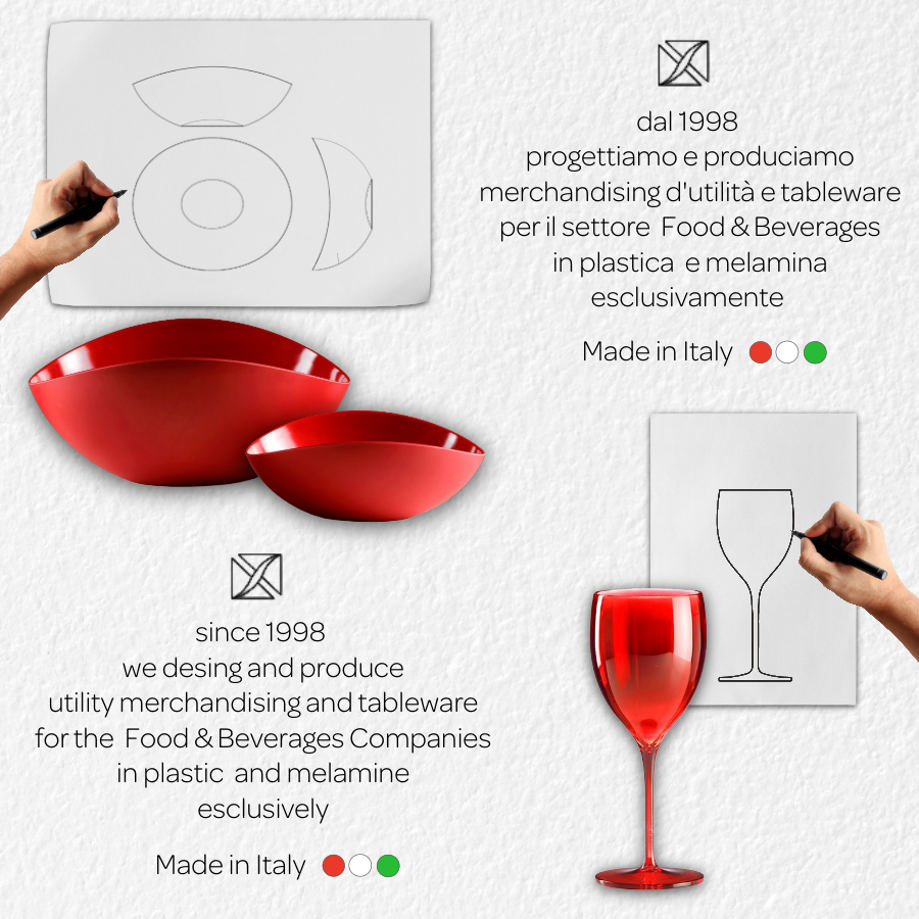 dal 1998
progettiamo e produciamo
merchandising d'utilità e tableware
per il settore Food & Beverages
in plastica e melamina
esclusivamente

Made in Italy

since 1998
we desing and produce
utility merchandising and tableware
for the Food & Beverages Companies
in plastic and melamine
esclusively

Made in Italy