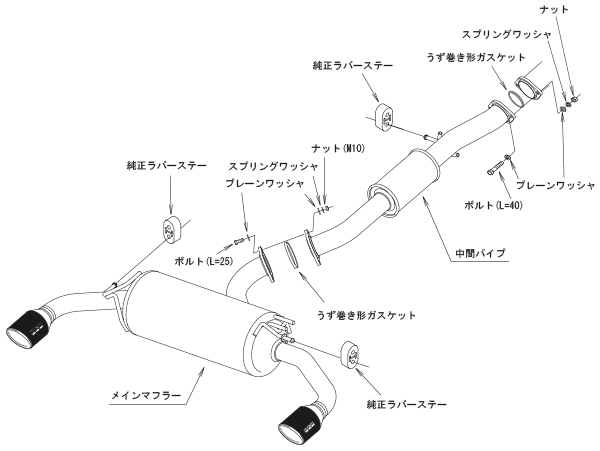 ナット
スプリングワッシャ
うず巻き形ガスケット
純正ラバーステー
ナット(M10)
スプリングワッシャ
プレーンワッシャ
純正ラバーステー
プレーンワッシャ
ボルト(L=40)
ボルト(L=25)
中間パイプ
うず巻き形ガスケット
メインマフラー
純正ラバーステー