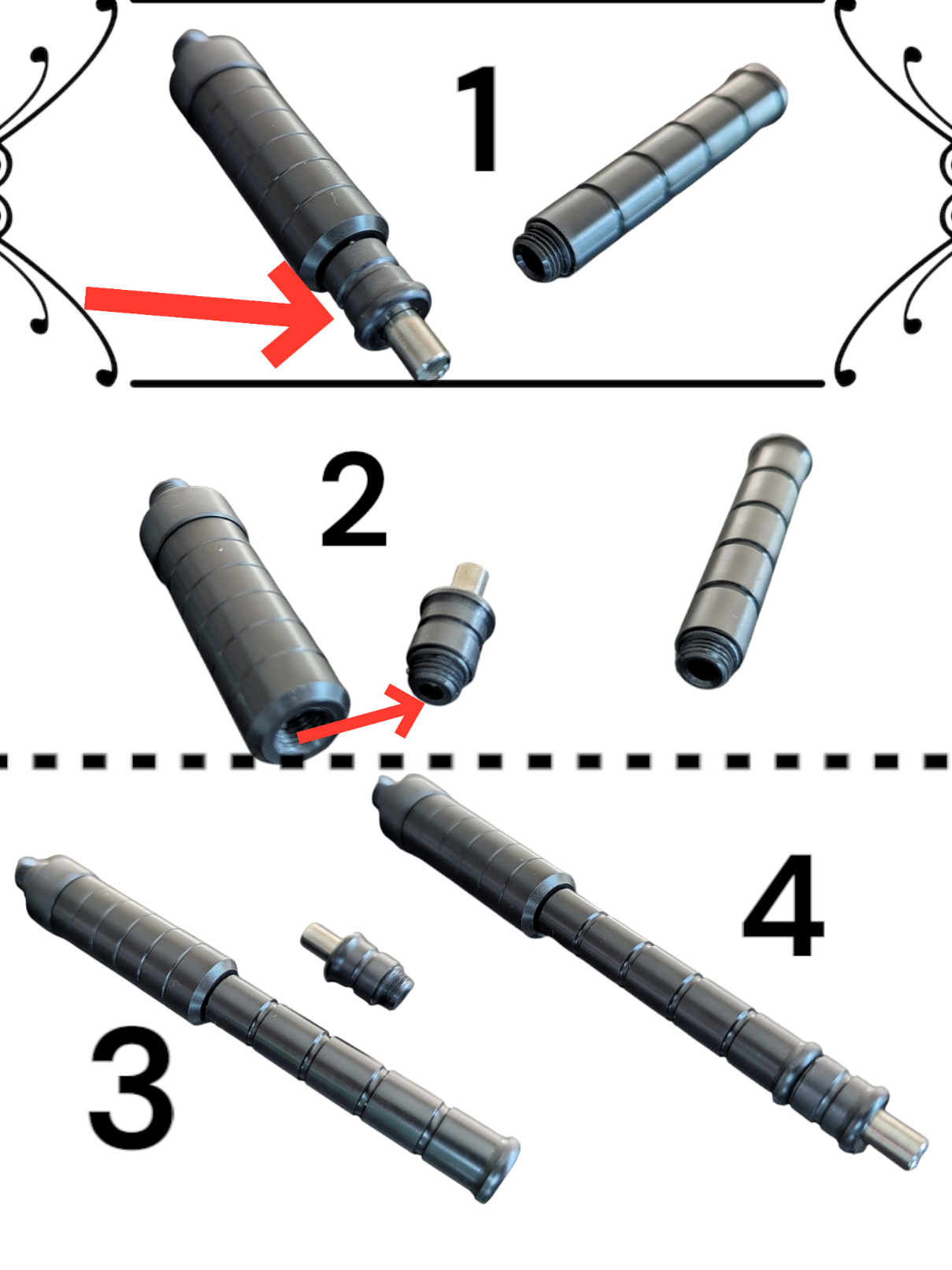 1

2

3

4