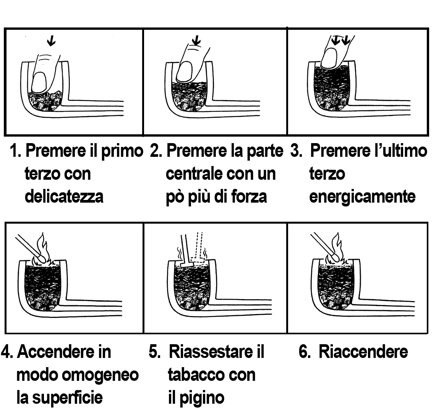 1. Premere il primo terzo con delicatezza

2. Premere la parte centrale con un pò più di forza

3. Premere l'ultimo terzo energicamente

4. Accendere in modo omogeneo la superficie

5. Riassestare il tabacco con il pigino

6. Riaccendere