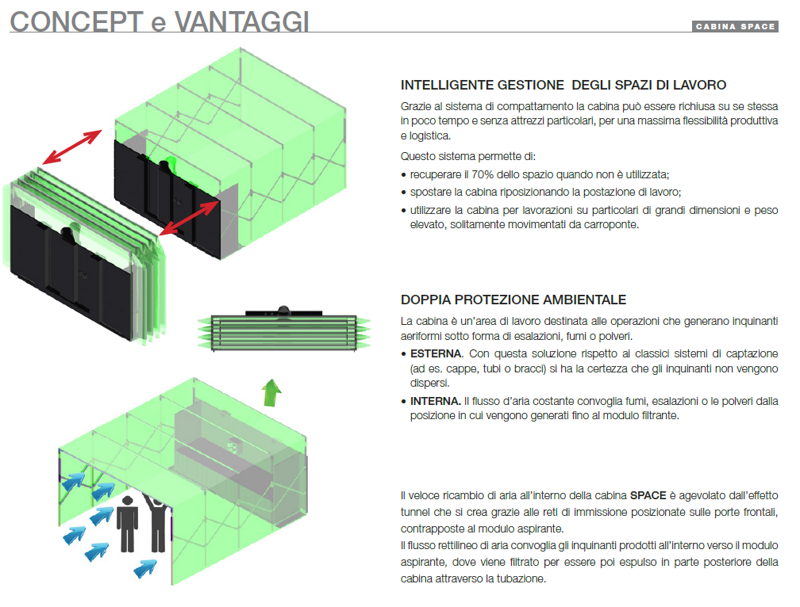 CONCEPT e VANTAGGI

CABINA SPACE

INTELLIGENTE GESTIONE DEGLI SPAZI DI LAVORO

Grazie al sistema di compattamento la cabina può essere richiusa su se stessa in poco tempo e senza attrezzi particolari, per una massima flessibilità produttiva e logistica.

Questo sistema permette di:

• recuperare il 70% dello spazio quando non è utilizzata;
• spostare la cabina riposizionando la postazione di lavoro;
• utilizzare la cabina per lavorazioni su particolari di grandi dimensioni e peso elevato, solitamente movimentati da carroponte.

DOPPIA PROTEZIONE AMBIENTALE

La cabina è un'area di lavoro destinata alle operazioni che generano inquinanti aeriformi sotto forma di esalazioni, fumi o polveri.

• ESTERNA. Con questa soluzione rispetto ai classici sistemi di captazione (ad es. cappe, tubi o bracci) si ha la certezza che gli inquinanti non vengono dispersi.
• INTERNA. Il flusso d'aria costante convoglia fumi, esalazioni o le polveri dalla posizione in cui vengono generati fino al modulo filtrante.

Il veloce ricambio di aria all'interno della cabina SPACE è agevolato dall'effetto tunnel che si crea grazie alle reti di immissione posizionate sulle porte frontali, contrapposte al modulo aspirante.
Il flusso rettilineo di aria convoglia gli inquinanti prodotti all'interno verso il modulo aspirante, dove viene filtrato per essere poi espulso in parte posteriore della cabina attraverso la tubazione.