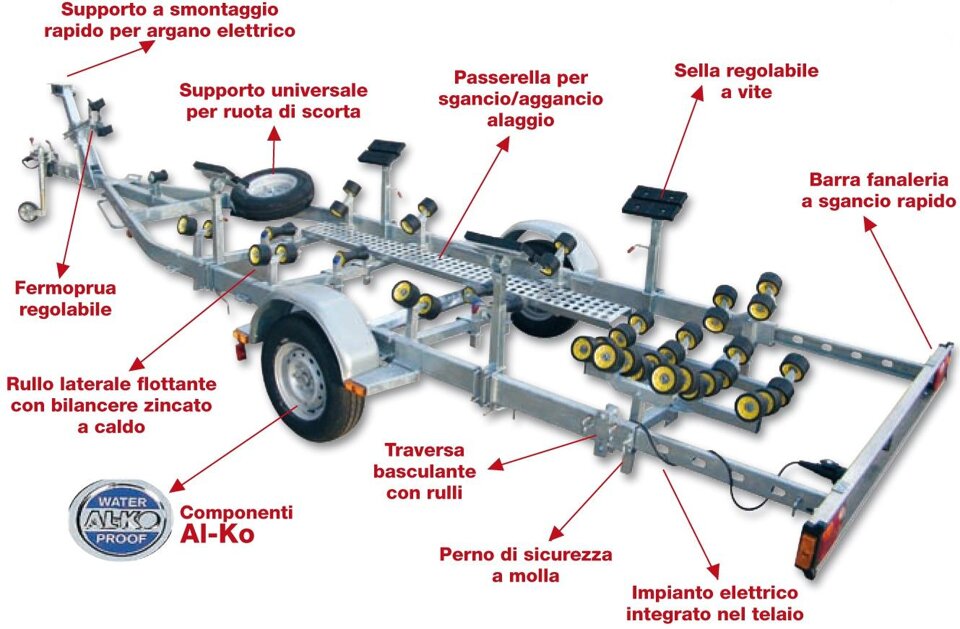 Supporto a smontaggio rapido per argano elettrico

Supporto universale per ruota di scorta

Passerella per sgancio/aggancio alaggio

Sella regolabile a vite

Barra fanaleria a sgancio rapido

Fermoprua regolabile

Rullo laterale flottante con bilancere zincato a caldo

Traversa basculante con rulli

WATER AL-KO PROOF

Componenti Al-Ko

Perno di sicurezza a molla

Impianto elettrico integrato nel telaio