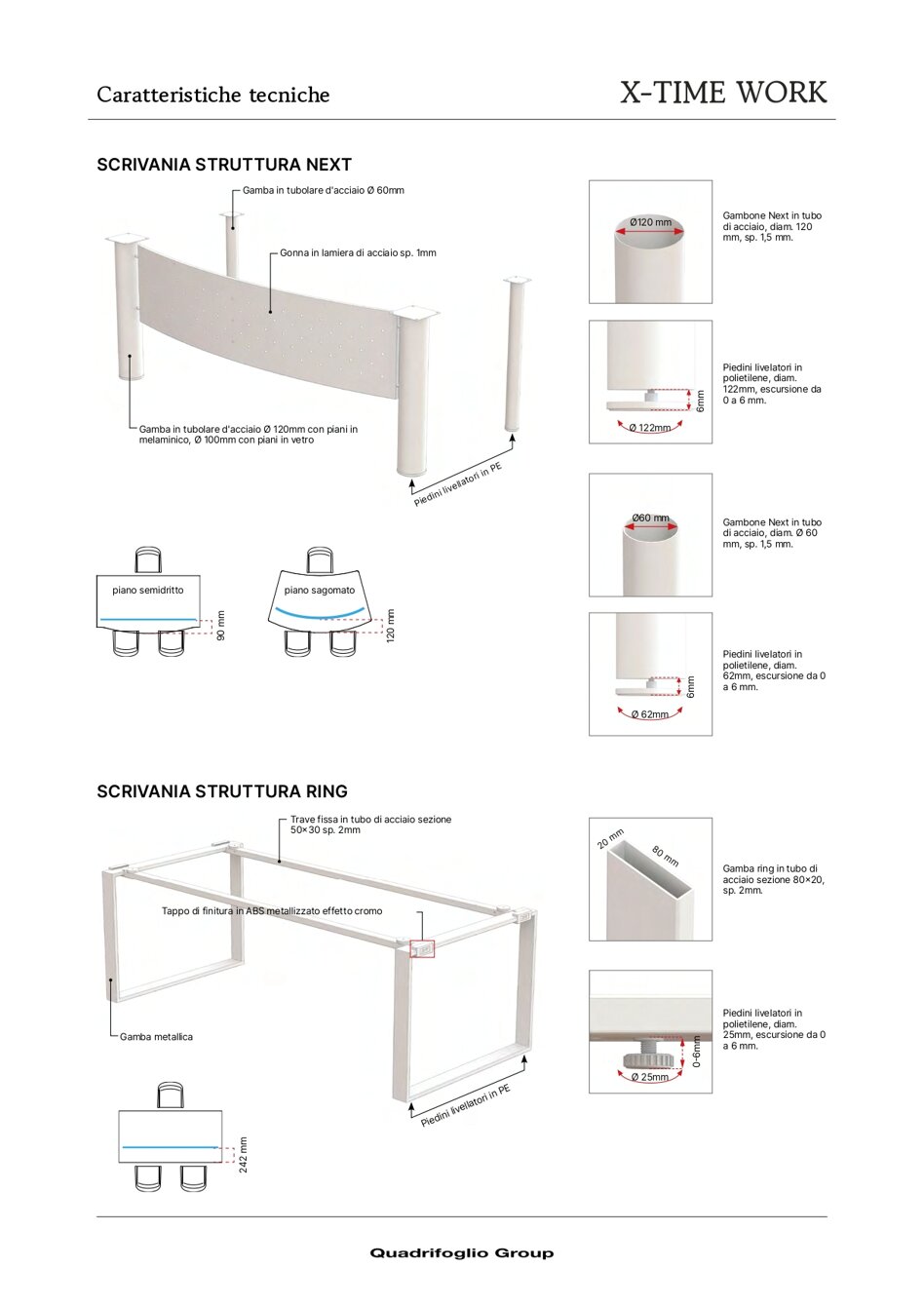 Caratteristiche tecniche

X-TIME WORK

SCRIVANIA STRUTTURA NEXT

Gamba in tubolare d'acciaio Ø 60mm

Gonna in lamiera di acciaio sp. 1mm

Gamba in tubolare d'acciaio Ø 120mm con piani in melaminico, Ø 100mm con piani in vetro

Piedini livellatori in PE

piano semidritto

90 mm

piano sagomato

120 mm

Ø120 mm

Gambone Next in tubo di acciaio, diam. 120 mm, sp. 1,5 mm.

6mm

Ø 122mm

Piedini livelatori in polietilene, diam. 122mm, escursione da 0 a 6 mm.

Ø60 mm

Gambone Next in tubo di acciaio, diam. Ø 60 mm, sp. 1,5 mm.

6mm

Ø 62mm

Piedini livelatori in polietilene, diam. 62mm, escursione da 0 a 6 mm.

SCRIVANIA STRUTTURA RING

Trave fissa in tubo di acciaio sezione 50×30 sp. 2mm

Tappo di finitura in ABS metallizzato effetto cromo

Gamba metallica

Piedini livellatori in PE

242 mm

20 mm

80 mm

Gamba ring in tubo di acciaio sezione 80×20, sp. 2mm.

0-6mm

Ø 25mm

Piedini livelatori in polietilene, diam. 25mm, escursione da 0 a 6 mm.

Quadrifoglio Group