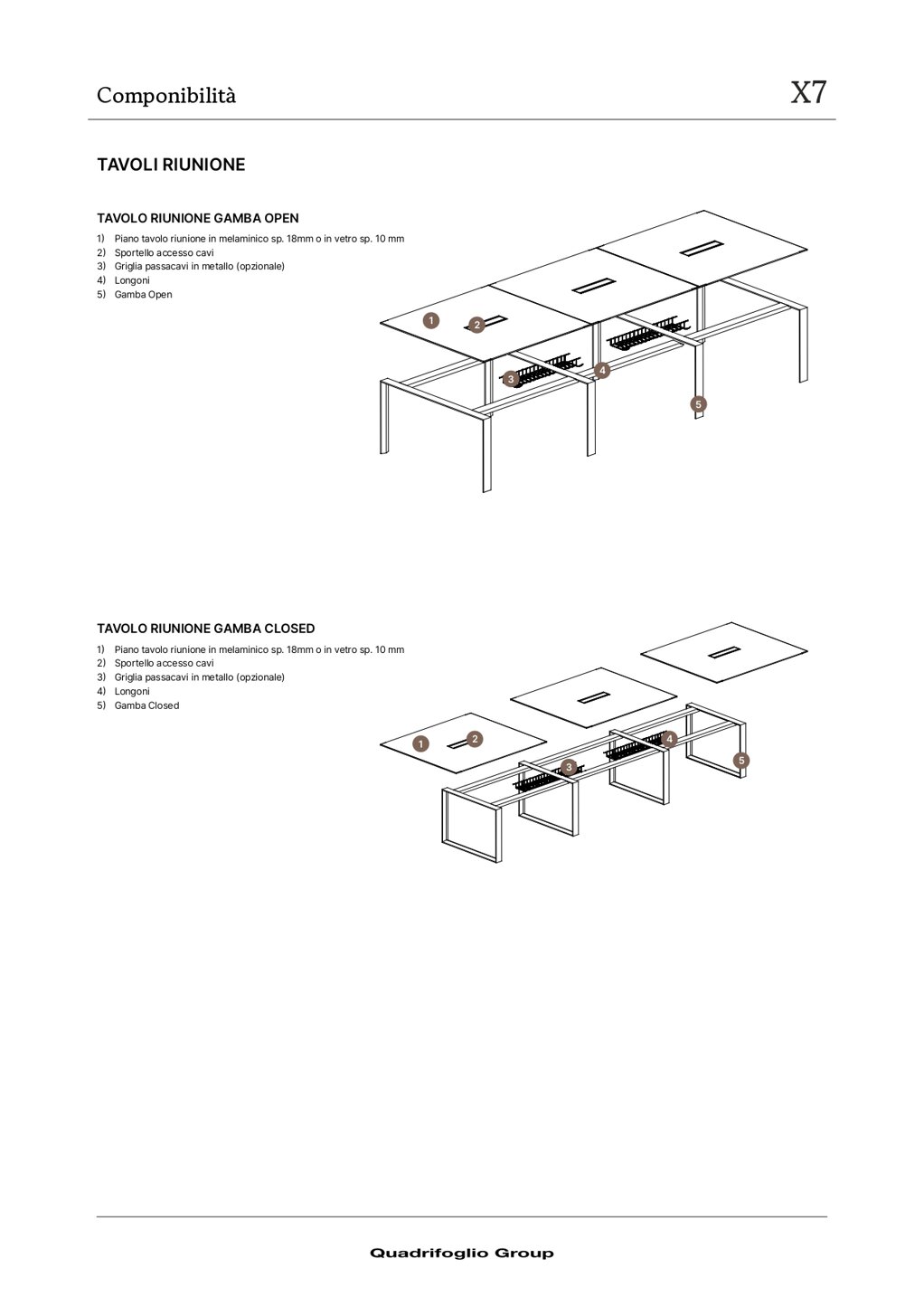 Componibilità

X7

TAVOLI RIUNIONE

TAVOLO RIUNIONE GAMBA OPEN

1) Piano tavolo riunione in melaminico sp. 18mm o in vetro sp. 10 mm
2) Sportello accesso cavi
3) Griglia passacavi in metallo (opzionale)
4) Longoni
5) Gamba Open

1
2
3
4
5

TAVOLO RIUNIONE GAMBA CLOSED

1) Piano tavolo riunione in melaminico sp. 18mm o in vetro sp. 10 mm
2) Sportello accesso cavi
3) Griglia passacavi in metallo (opzionale)
4) Longoni
5) Gamba Closed

1
2
3
4
5

Quadrifoglio Group