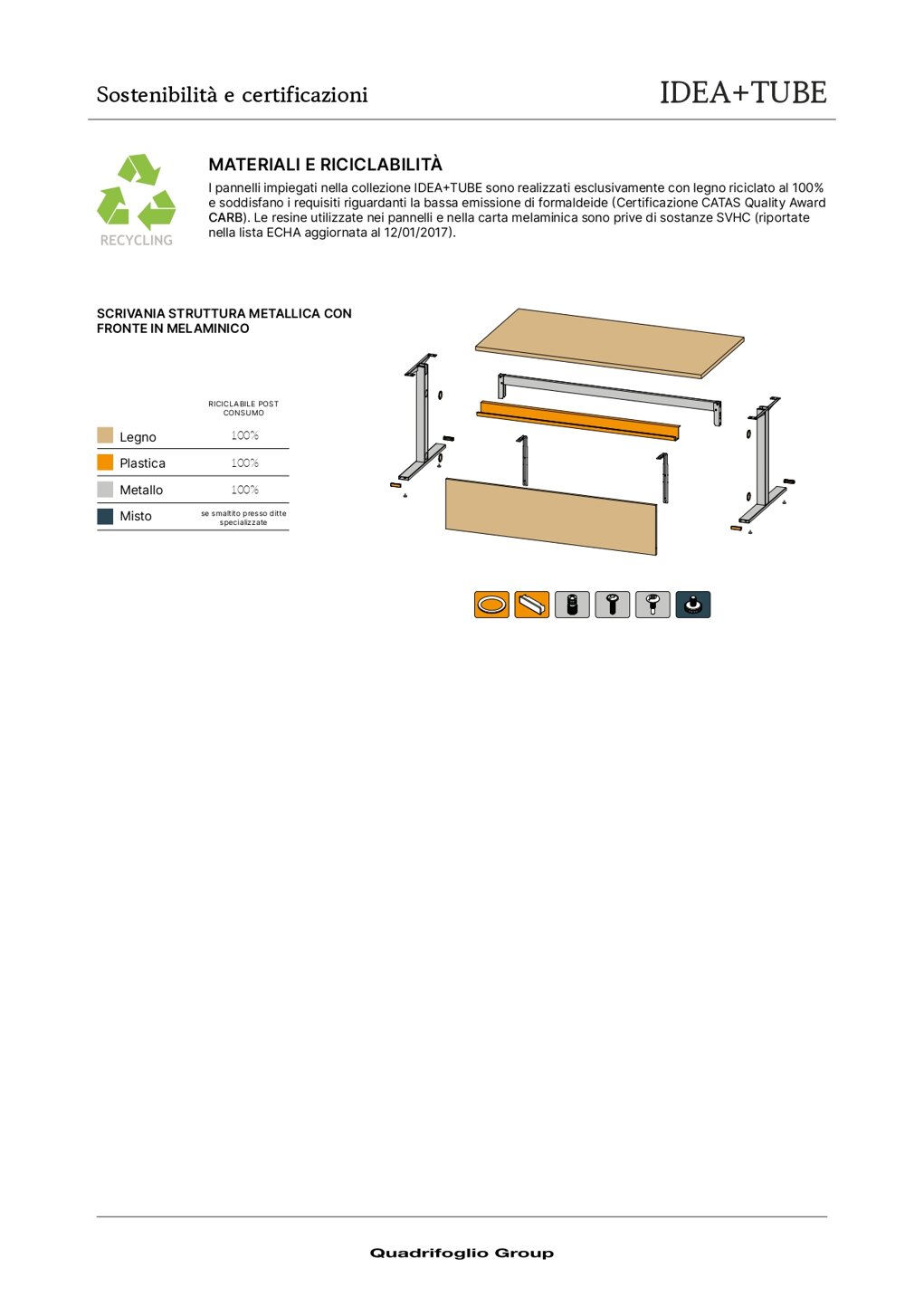 Sostenibilità e certificazioni

IDEA+TUBE

RECYCLING

MATERIALI E RICICLABILITÀ

I pannelli impiegati nella collezione IDEA+TUBE sono realizzati esclusivamente con legno riciclato al 100% e soddisfano i requisiti riguardanti la bassa emissione di formaldeide (Certificazione CATAS Quality Award CARB). Le resine utilizzate nei pannelli e nella carta melaminica sono prive di sostanze SVHC (riportate nella lista ECHA aggiornata al 12/01/2017).

SCRIVANIA STRUTTURA METALLICA CON FRONTE IN MELAMINICO

| | RICICLABILE POST CONSUMO |
|---|---|
| Legno | 100% |
| Plastica | 100% |
| Metallo | 100% |
| Misto | se smaltito presso ditte specializzate |

Quadrifoglio Group