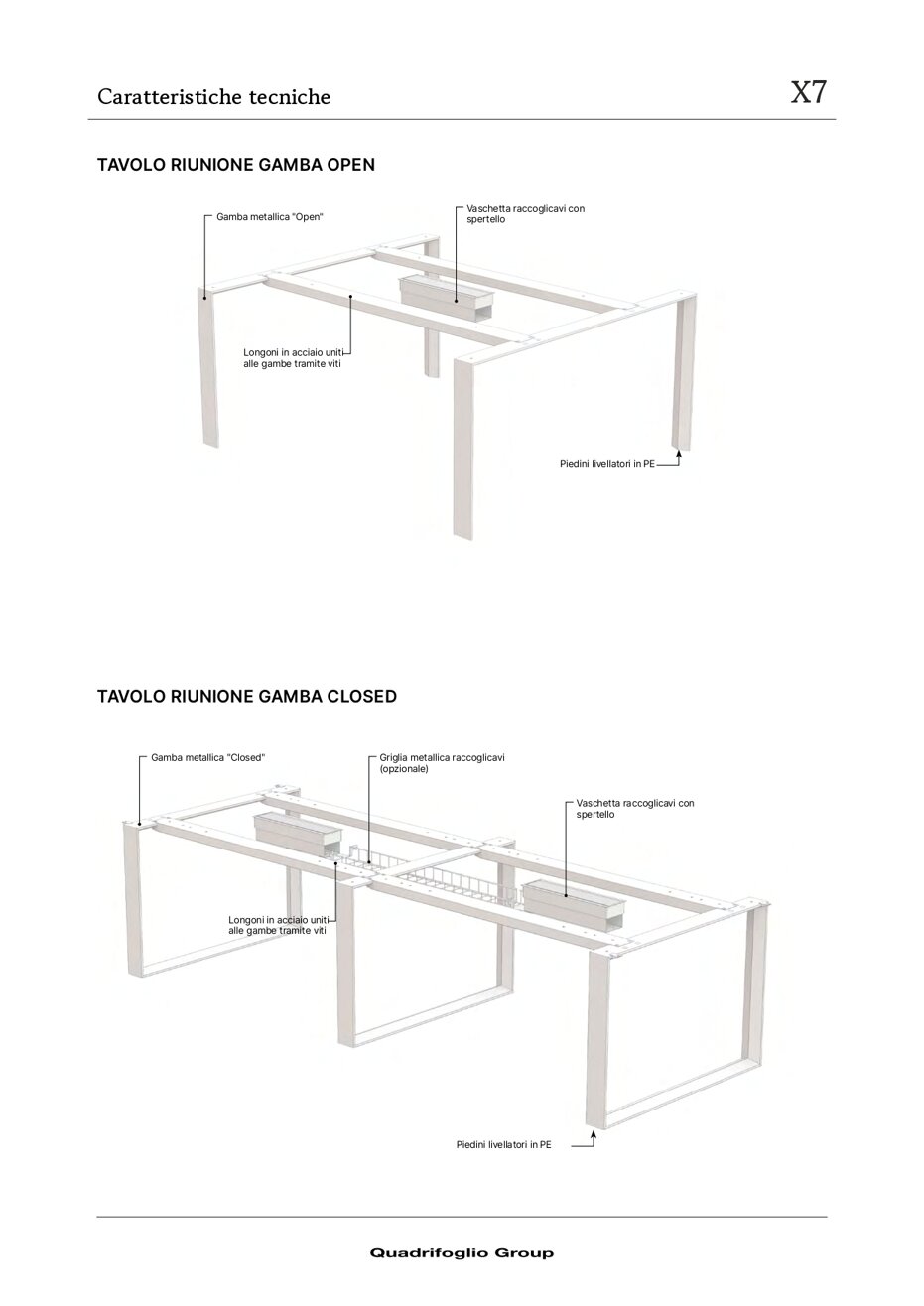 Caratteristiche tecniche

X7

TAVOLO RIUNIONE GAMBA OPEN

Gamba metallica "Open"

Vaschetta raccoglicavi con spertello

Longoni in acciaio uniti alle gambe tramite viti

Piedini livellatori in PE

TAVOLO RIUNIONE GAMBA CLOSED

Gamba metallica "Closed"

Griglia metallica raccoglicavi (opzionale)

Vaschetta raccoglicavi con spertello

Longoni in acciaio uniti alle gambe tramite viti

Piedini livellatori in PE

Quadrifoglio Group