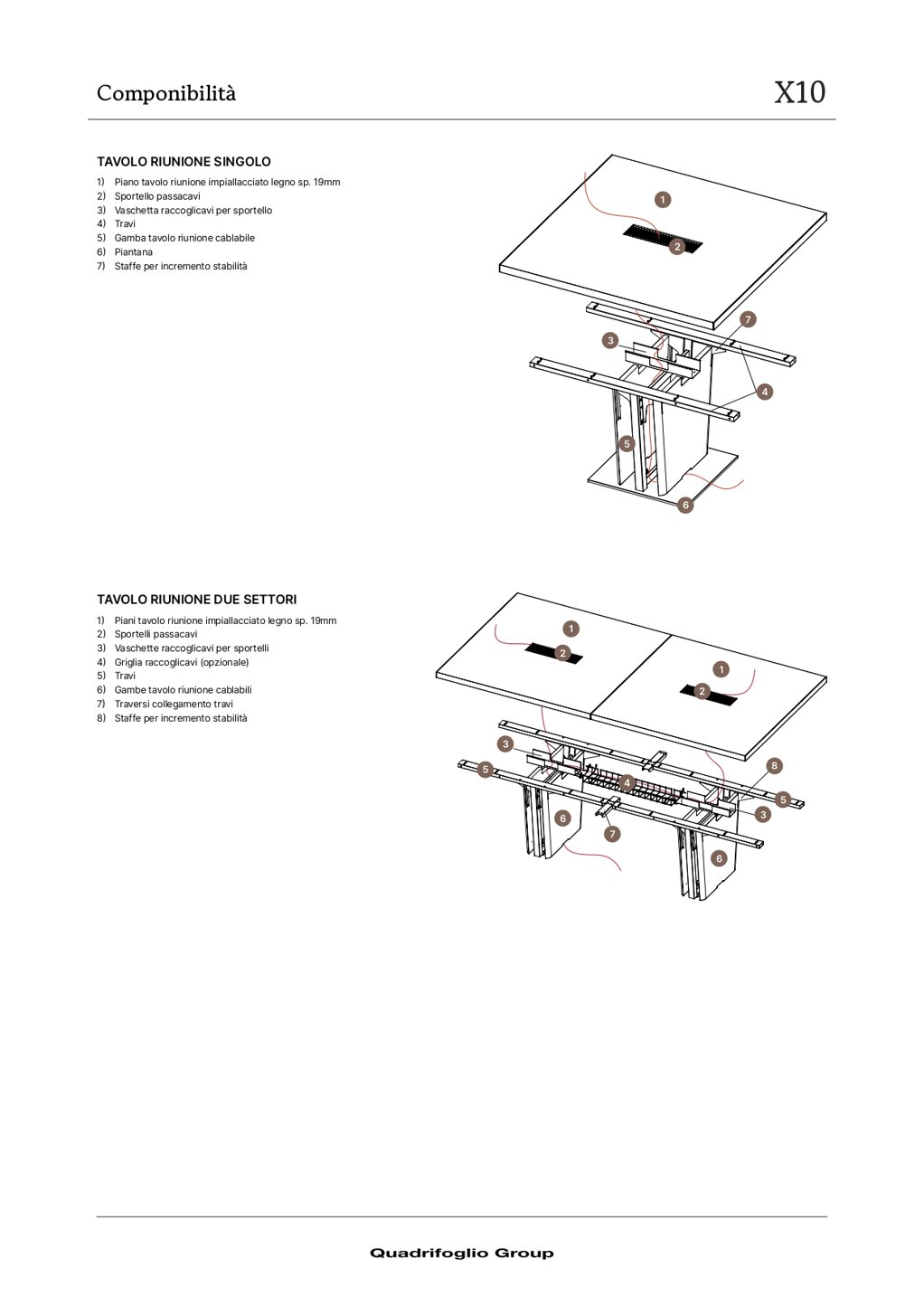 Componibilità

X10

TAVOLO RIUNIONE SINGOLO

1) Piano tavolo riunione impiallacciato legno sp. 19mm
2) Sportello passacavi
3) Vaschetta raccoglicavi per sportello
4) Travi
5) Gamba tavolo riunione cablabile
6) Piantana
7) Staffe per incremento stabilità

1
2
7
3
4
5
6

TAVOLO RIUNIONE DUE SETTORI

1) Piani tavolo riunione impiallacciato legno sp. 19mm
2) Sportelli passacavi
3) Vaschette raccoglicavi per sportelli
4) Griglia raccoglicavi (opzionale)
5) Travi
6) Gambe tavolo riunione cablabili
7) Traversi collegamento travi
8) Staffe per incremento stabilità

1
2
1
2
3
8
5
4
5
3
6
7
6

Quadrifoglio Group