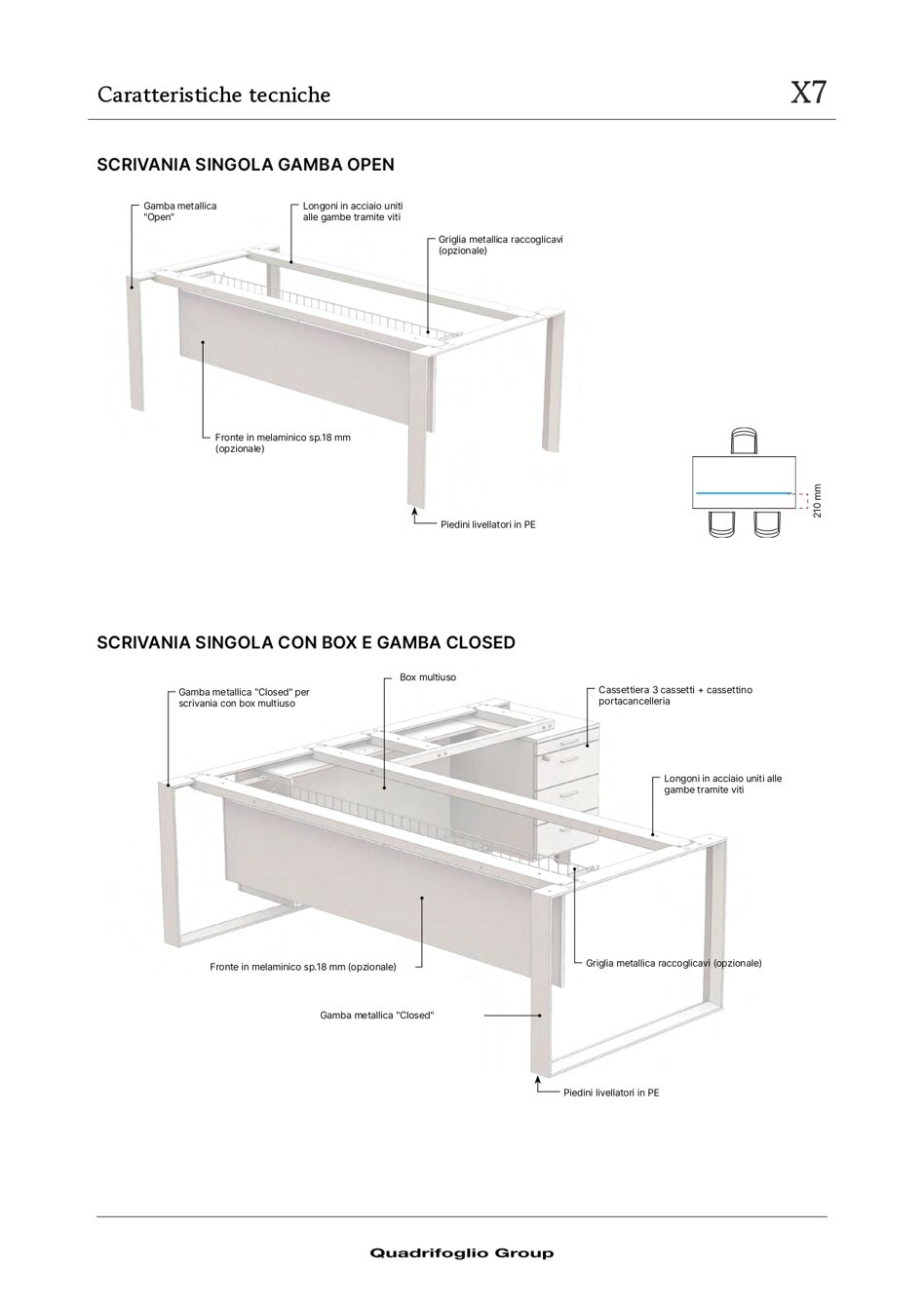 Caratteristiche tecniche

X7

SCRIVANIA SINGOLA GAMBA OPEN

Gamba metallica "Open"

Longoni in acciaio uniti alle gambe tramite viti

Griglia metallica raccoglicavi (opzionale)

Fronte in melaminico sp.18 mm (opzionale)

Piedini livellatori in PE

210 mm

SCRIVANIA SINGOLA CON BOX E GAMBA CLOSED

Gamba metallica "Closed" per scrivania con box multiuso

Box multiuso

Cassettiera 3 cassetti + cassettino portacancelleria

Longoni in acciaio uniti alle gambe tramite viti

Fronte in melaminico sp.18 mm (opzionale)

Griglia metallica raccoglicavi (opzionale)

Gamba metallica "Closed"

Piedini livellatori in PE

Quadrifoglio Group