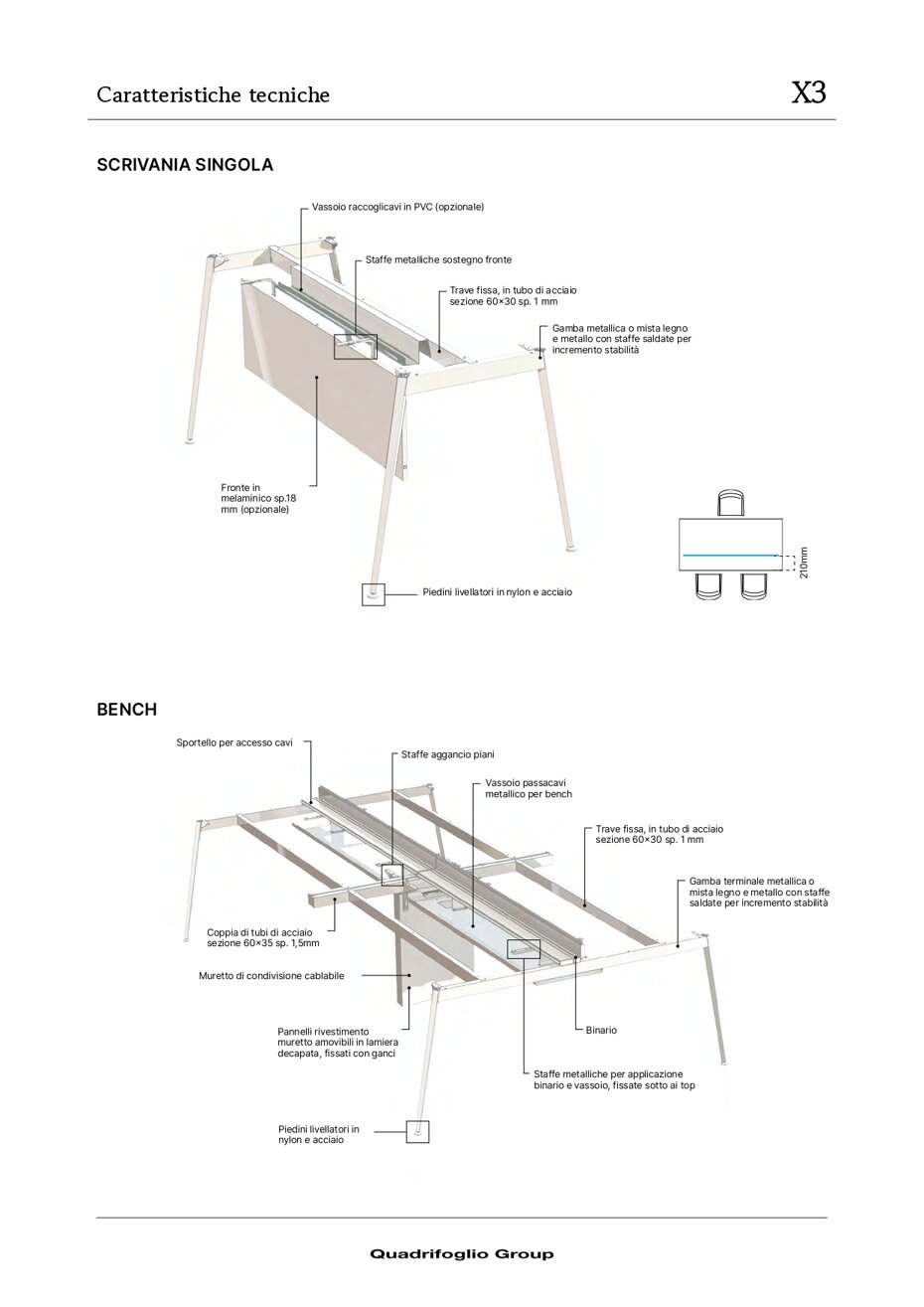 Caratteristiche tecniche

X3

SCRIVANIA SINGOLA

Vassoio raccoglicavi in PVC (opzionale)

Staffe metalliche sostegno fronte

Trave fissa, in tubo di acciaio sezione 60×30 sp. 1 mm

Gamba metallica o mista legno e metallo con staffe saldate per incremento stabilità

Fronte in melaminico sp.18 mm (opzionale)

Piedini livellatori in nylon e acciaio

210mm

BENCH

Sportello per accesso cavi

Staffe aggancio piani

Vassoio passacavi metallico per bench

Trave fissa, in tubo di acciaio sezione 60×30 sp. 1 mm

Gamba terminale metallica o mista legno e metallo con staffe saldate per incremento stabilità

Coppia di tubi di acciaio sezione 60×35 sp. 1,5mm

Muretto di condivisione cablabile

Pannelli rivestimento muretto amovibili in lamiera decapata, fissati con ganci

Binario

Staffe metalliche per applicazione binario e vassoio, fissate sotto ai top

Piedini livellatori in nylon e acciaio

Quadrifoglio Group