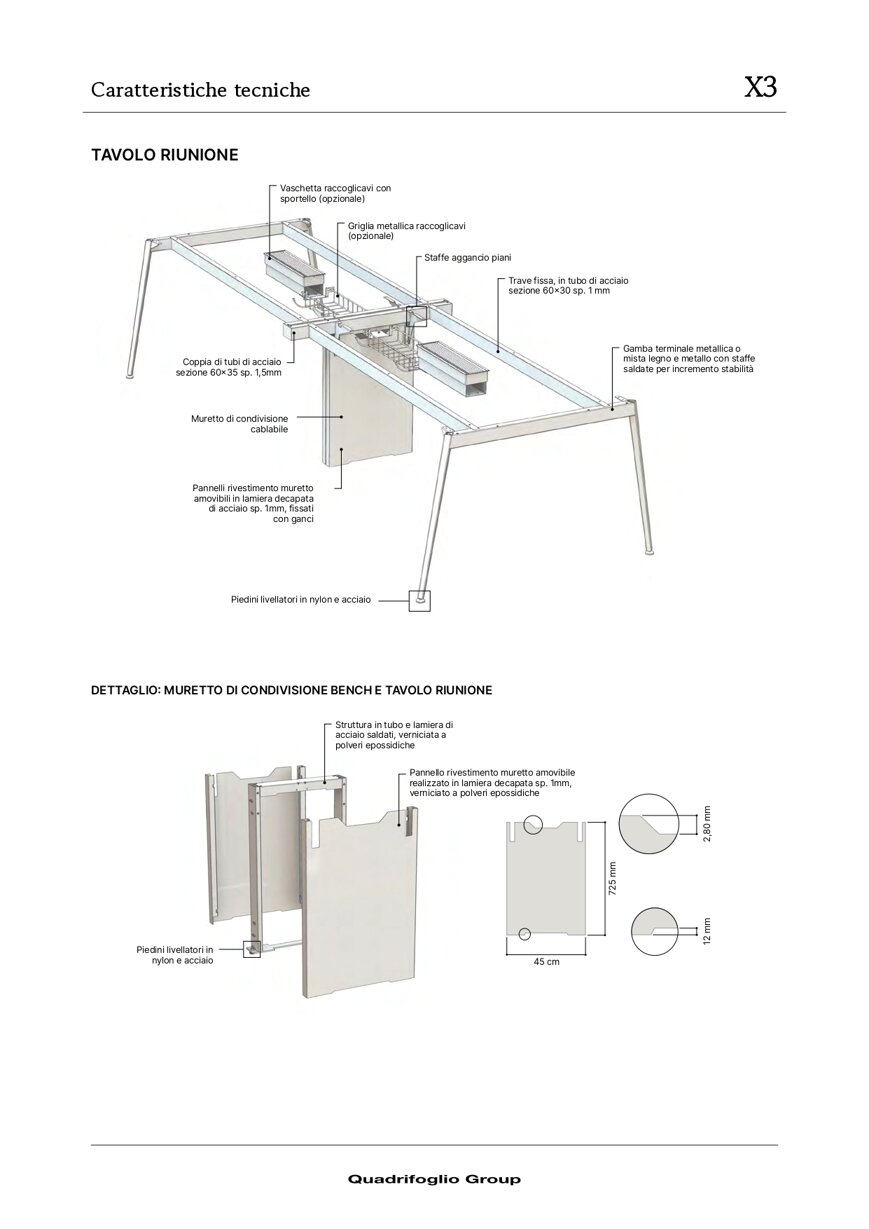 Caratteristiche tecniche

X3

TAVOLO RIUNIONE

Vaschetta raccoglicavi con sportello (opzionale)

Griglia metallica raccoglicavi (opzionale)

Staffe aggancio piani

Trave fissa, in tubo di acciaio sezione 60×30 sp. 1 mm

Gamba terminale metallica o mista legno e metallo con staffe saldate per incremento stabilità

Coppia di tubi di acciaio sezione 60×35 sp. 1,5mm

Muretto di condivisione cablabile

Pannelli rivestimento muretto amovibili in lamiera decapata di acciaio sp. 1mm, fissati con ganci

Piedini livellatori in nylon e acciaio

DETTAGLIO: MURETTO DI CONDIVISIONE BENCH E TAVOLO RIUNIONE

Struttura in tubo e lamiera di acciaio saldati, verniciata a polveri epossidiche

Pannello rivestimento muretto amovibile realizzato in lamiera decapata sp. 1mm, verniciato a polveri epossidiche

Piedini livellatori in nylon e acciaio

725 mm

45 cm

2,80 mm

12 mm

Quadrifoglio Group