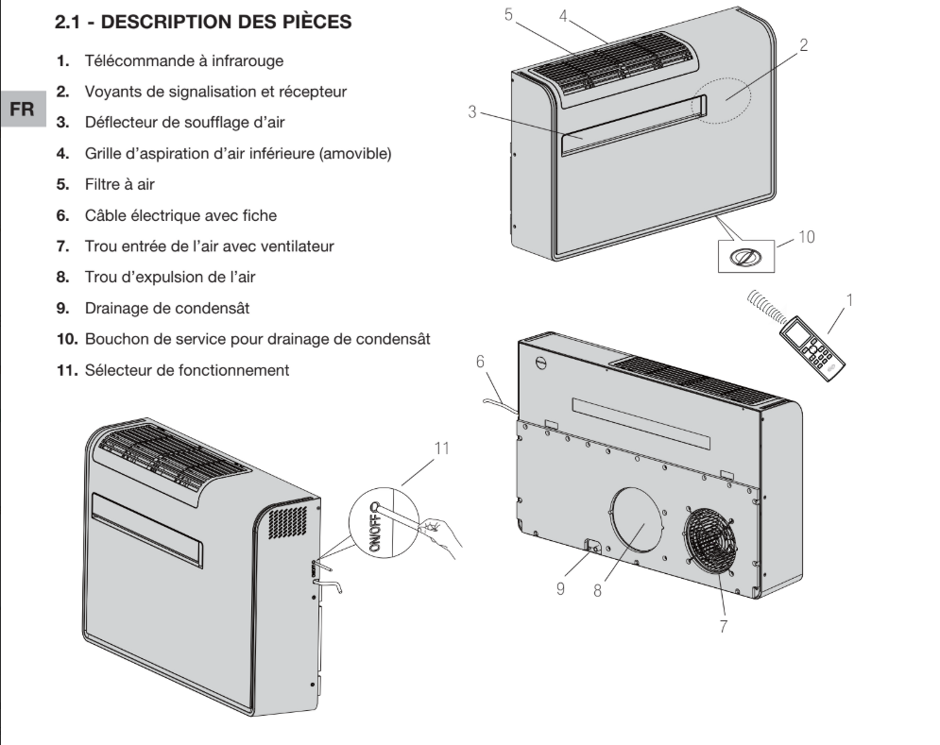 2.1 - DESCRIPTION DES PIÈCES

FR

1. Télécommande à infrarouge
2. Voyants de signalisation et récepteur
3. Déflecteur de soufflage d'air
4. Grille d'aspiration d'air inférieure (amovible)
5. Filtre à air
6. Câble électrique avec fiche
7. Trou entrée de l'air avec ventilateur
8. Trou d'expulsion de l'air
9. Drainage de condensât
10. Bouchon de service pour drainage de condensât
11. Sélecteur de fonctionnement

5
4
2
3
10
1
6
11
ON/OFF
9
8
7