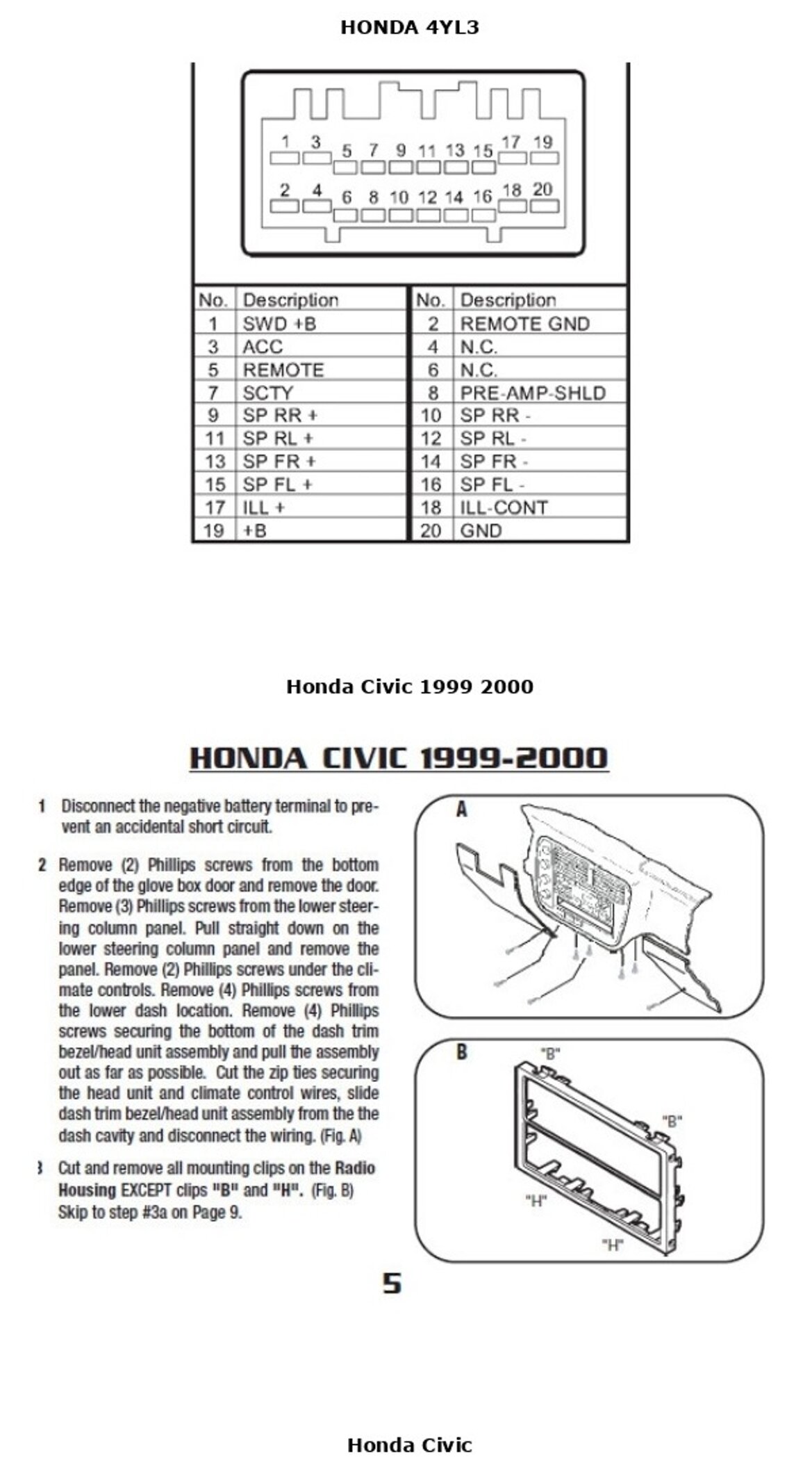 HONDA 4YL3

1 3 5 7 9 11 13 15 17 19

2 4 6 8 10 12 14 16 18 20

| No. | Description | No. | Description |
|---|---|---|---|
| 1 | SWD +B | 2 | REMOTE GND |
| 3 | ACC | 4 | N.C. |
| 5 | REMOTE | 6 | N.C. |
| 7 | SCTY | 8 | PRE-AMP-SHLD |
| 9 | SP RR + | 10 | SP RR - |
| 11 | SP RL + | 12 | SP RL - |
| 13 | SP FR + | 14 | SP FR - |
| 15 | SP FL + | 16 | SP FL - |
| 17 | ILL + | 18 | ILL-CONT |
| 19 | +B | 20 | GND |

Honda Civic 1999 2000

HONDA CIVIC 1999-2000

1 Disconnect the negative battery terminal to prevent an accidental short circuit.

2 Remove (2) Phillips screws from the bottom edge of the glove box door and remove the door. Remove (3) Phillips screws from the lower steering column panel. Pull straight down on the lower steering column panel and remove the panel. Remove (2) Phillips screws under the climate controls. Remove (4) Phillips screws from the lower dash location. Remove (4) Phillips screws securing the bottom of the dash trim bezel/head unit assembly and pull the assembly out as far as possible. Cut the zip ties securing the head unit and climate control wires, slide dash trim bezel/head unit assembly from the the dash cavity and disconnect the wiring. (Fig. A)

3 Cut and remove all mounting clips on the Radio Housing EXCEPT clips "B" and "H". (Fig. B) Skip to step #3a on Page 9.

A

B

"B"

"B"

"H"

"H"

5

Honda Civic