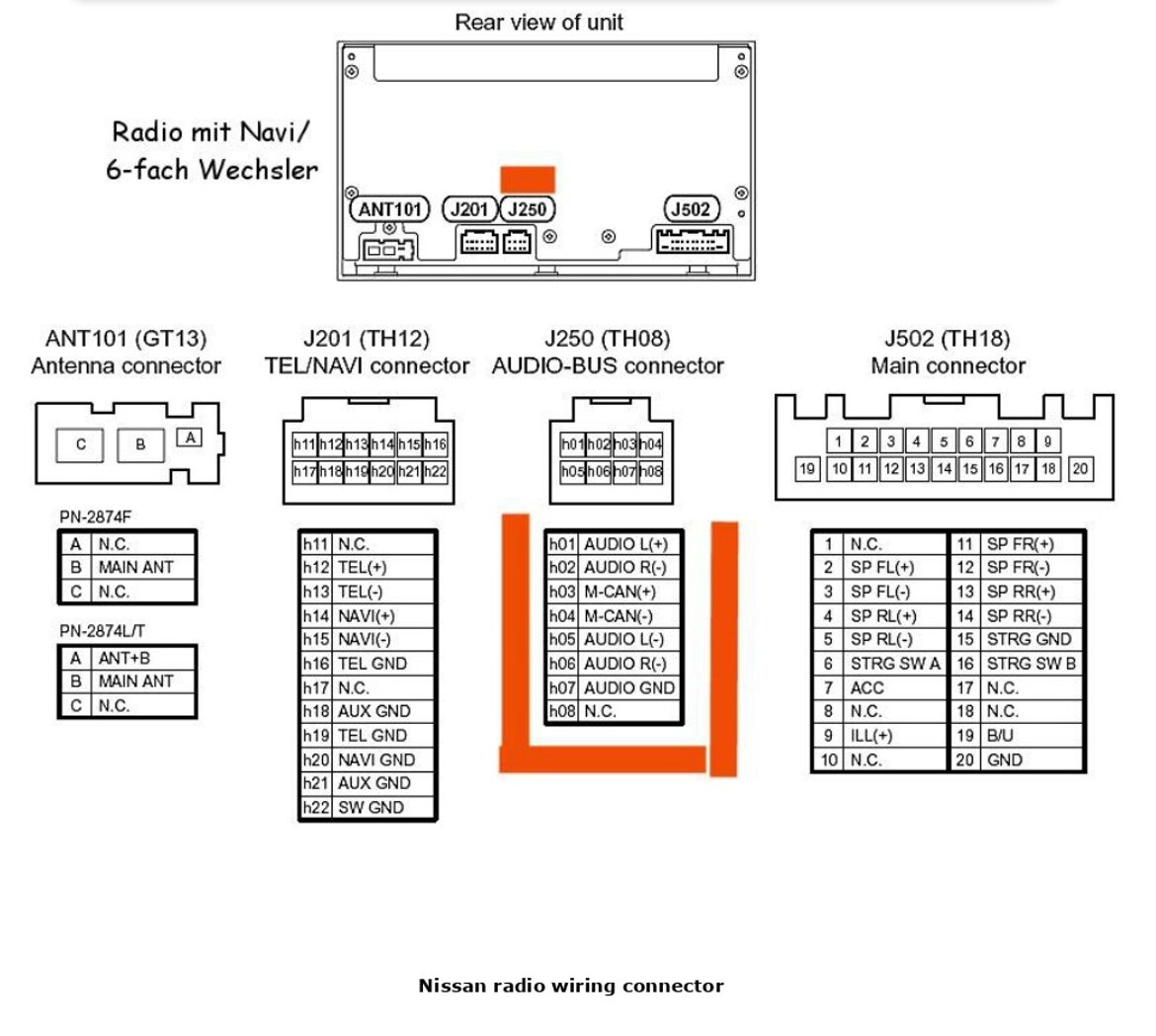 Rear view of unit

Radio mit Navi/
6-fach Wechsler

ANT101 J201 J250 J502

ANT101 (GT13)
Antenna connector

C B A

PN-2874F

| A | N.C. |
|---|---|
| B | MAIN ANT |
| C | N.C. |

PN-2874L/T

| A | ANT+B |
|---|---|
| B | MAIN ANT |
| C | N.C. |

J201 (TH12)
TEL/NAVI connector

h11 h12 h13 h14 h15 h16
h17 h18 h19 h20 h21 h22

| h11 | N.C. |
|---|---|
| h12 | TEL(+) |
| h13 | TEL(-) |
| h14 | NAVI(+) |
| h15 | NAVI(-) |
| h16 | TEL GND |
| h17 | N.C. |
| h18 | AUX GND |
| h19 | TEL GND |
| h20 | NAVI GND |
| h21 | AUX GND |
| h22 | SW GND |

J250 (TH08)
AUDIO-BUS connector

h01 h02 h03 h04
h05 h06 h07 h08

| h01 | AUDIO L(+) |
|---|---|
| h02 | AUDIO R(-) |
| h03 | M-CAN(+) |
| h04 | M-CAN(-) |
| h05 | AUDIO L(-) |
| h06 | AUDIO R(-) |
| h07 | AUDIO GND |
| h08 | N.C. |

J502 (TH18)
Main connector

1 2 3 4 5 6 7 8 9
19 10 11 12 13 14 15 16 17 18 20

| 1 | N.C. | 11 | SP FR(+) |
|---|---|---|---|
| 2 | SP FL(+) | 12 | SP FR(-) |
| 3 | SP FL(-) | 13 | SP RR(+) |
| 4 | SP RL(+) | 14 | SP RR(-) |
| 5 | SP RL(-) | 15 | STRG GND |
| 6 | STRG SW A | 16 | STRG SW B |
| 7 | ACC | 17 | N.C. |
| 8 | N.C. | 18 | N.C. |
| 9 | ILL(+) | 19 | B/U |
| 10 | N.C. | 20 | GND |

Nissan radio wiring connector