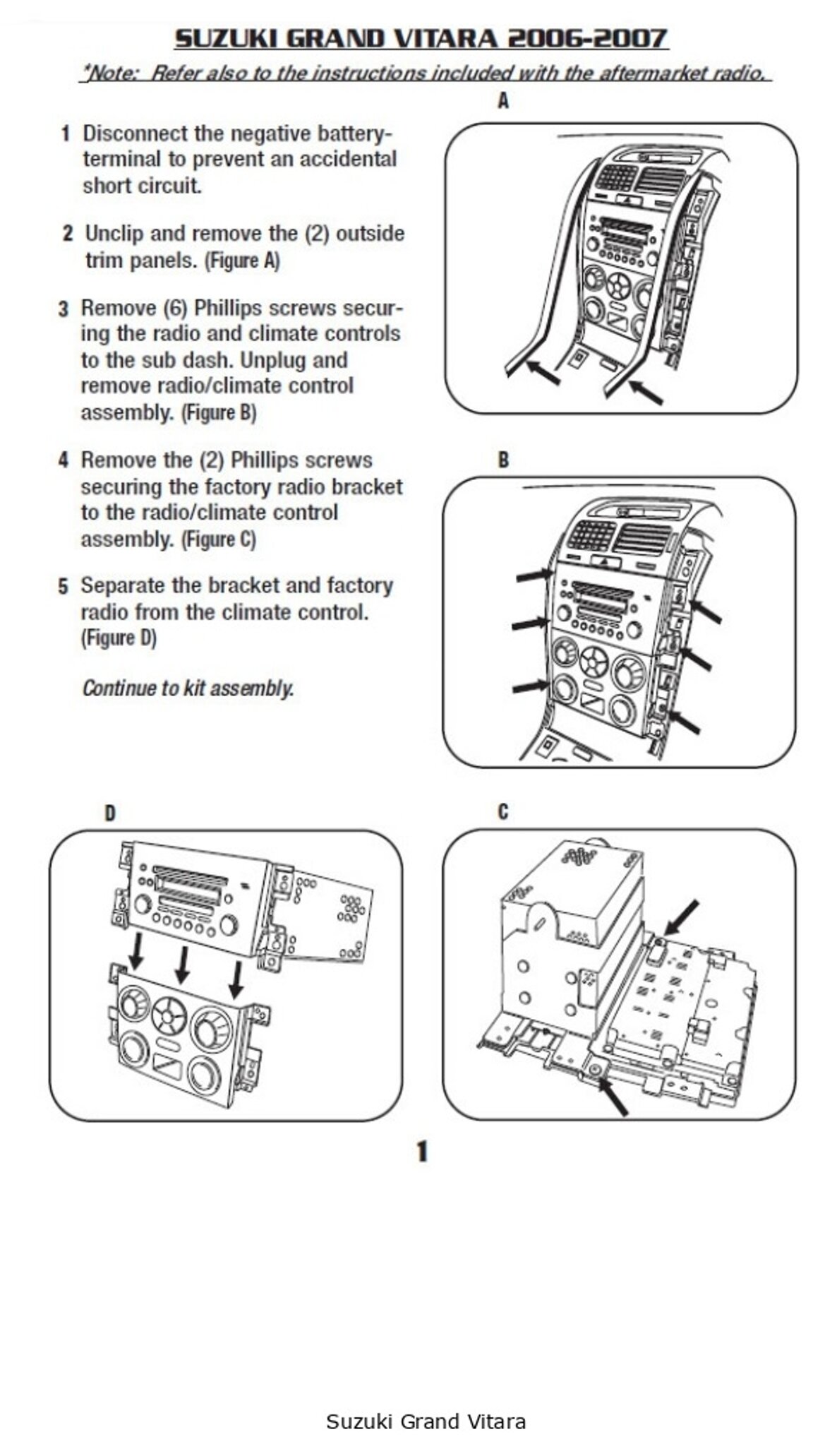 SUZUKI GRAND VITARA 2006-2007

*Note: Refer also to the instructions included with the aftermarket radio.

1 Disconnect the negative battery-terminal to prevent an accidental short circuit.

2 Unclip and remove the (2) outside trim panels. (Figure A)

3 Remove (6) Phillips screws securing the radio and climate controls to the sub dash. Unplug and remove radio/climate control assembly. (Figure B)

4 Remove the (2) Phillips screws securing the factory radio bracket to the radio/climate control assembly. (Figure C)

5 Separate the bracket and factory radio from the climate control. (Figure D)

Continue to kit assembly.

A

B

D

C

1

Suzuki Grand Vitara