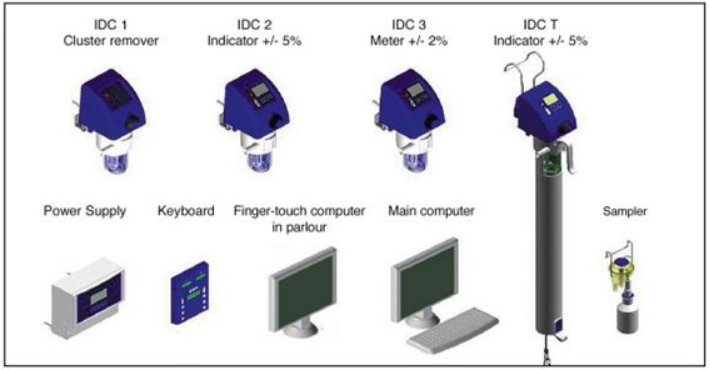 IDC 1
Cluster remover

IDC 2
Indicator +/- 5%

IDC 3
Meter +/- 2%

IDC T
Indicator +/- 5%

Power Supply

Keyboard

Finger-touch computer in parlour

Main computer

Sampler