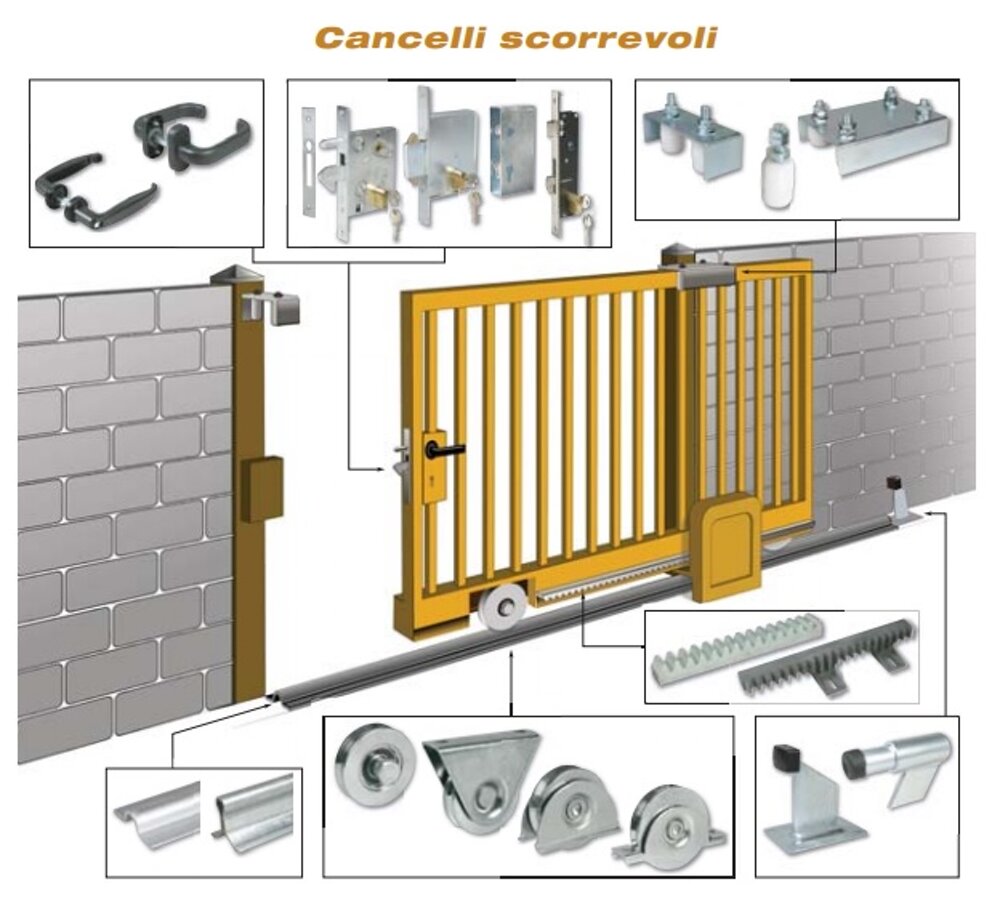 Cancelli scorrevoli