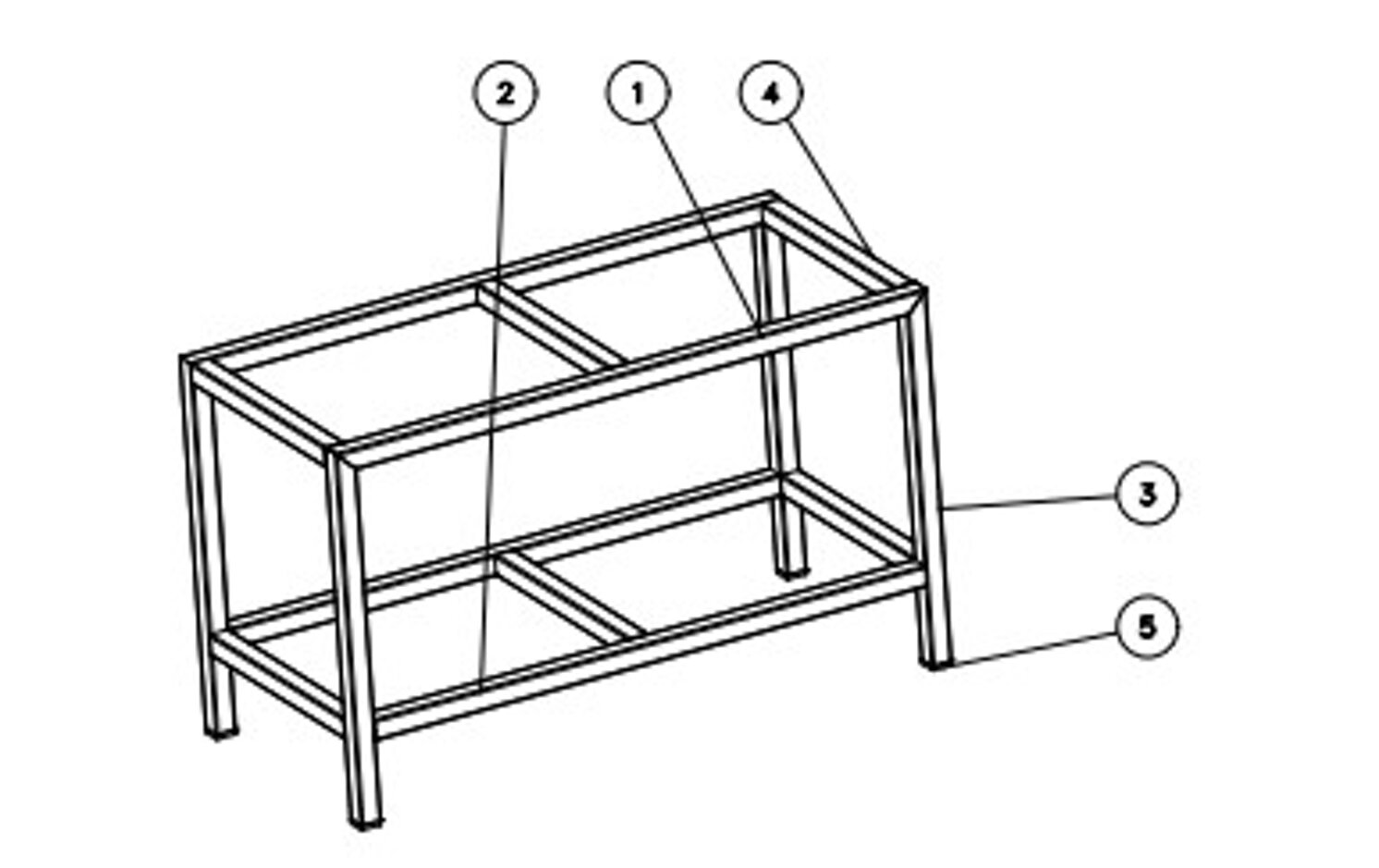 2
1
4
3
5