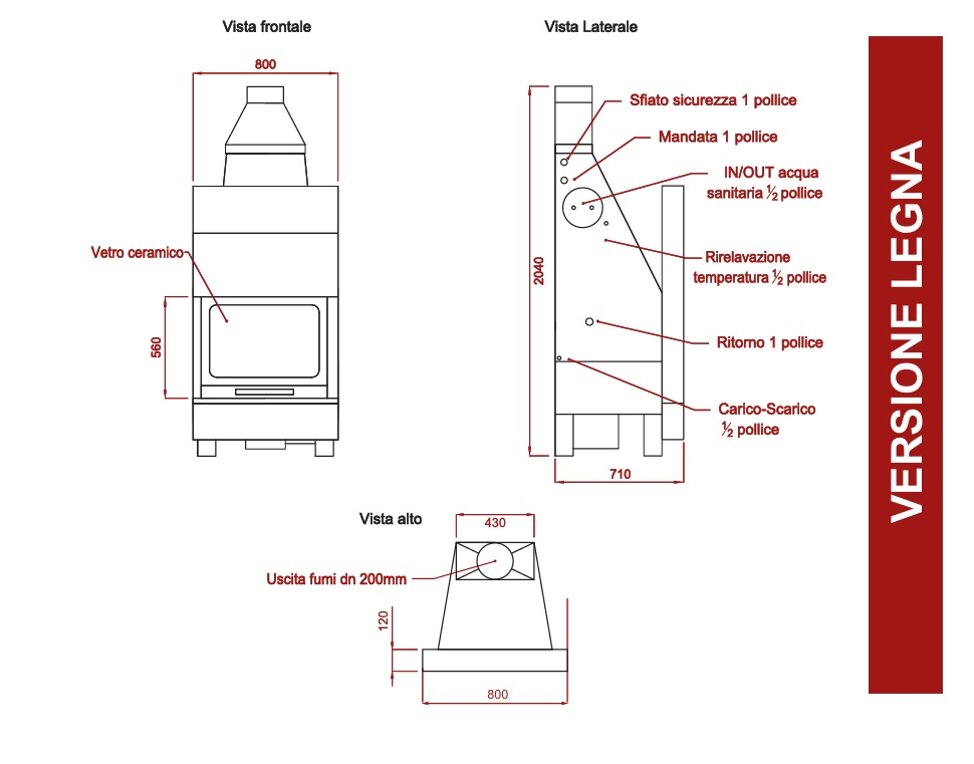 Vista frontale

800

Vetro ceramico

560

Vista Laterale

Sfiato sicurezza 1 pollice

Mandata 1 pollice

IN/OUT acqua sanitaria ½ pollice

2040

Rirelavazione temperatura ½ pollice

Ritorno 1 pollice

Carico-Scarico ½ pollice

710

Vista alto

430

Uscita fumi dn 200mm

120

800

VERSIONE LEGNA